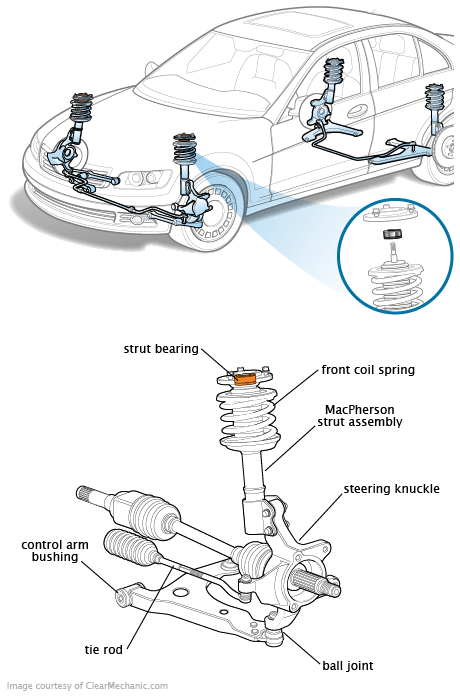 strut bearing

front coil spring

MacPherson strut assembly

steering knuckle

control arm bushing

tie rod

ball joint

Image courtesy of ClearMechanic.com