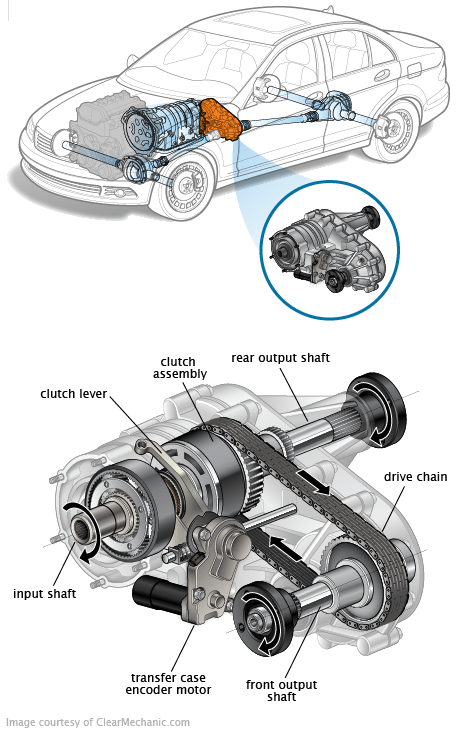 clutch assembly

rear output shaft

clutch lever

drive chain

input shaft

transfer case encoder motor

front output shaft

Image courtesy of ClearMechanic.com