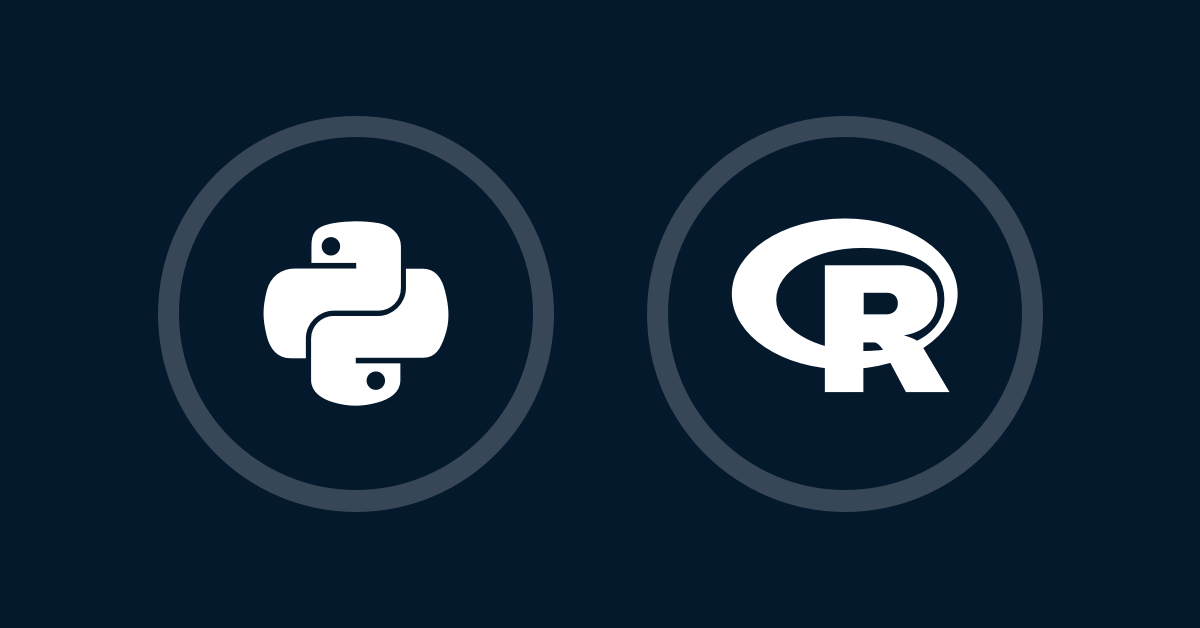 R