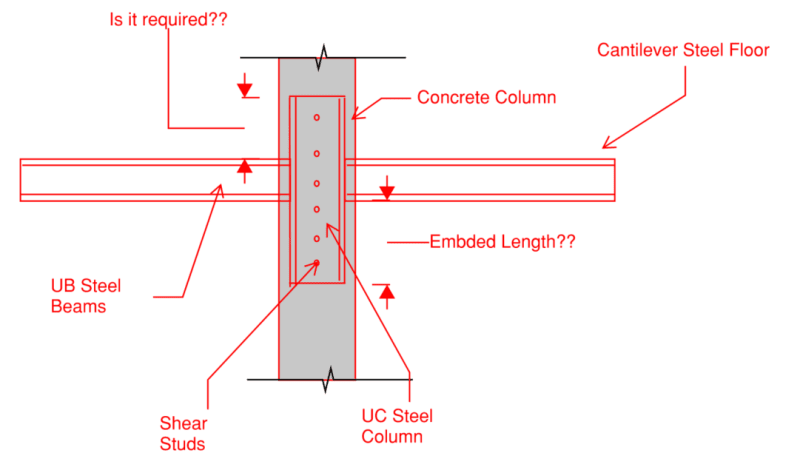 Is it required??

Cantilever Steel Floor

Concrete Column

Embded Length??

UB Steel Beams

Shear Studs

UC Steel Column