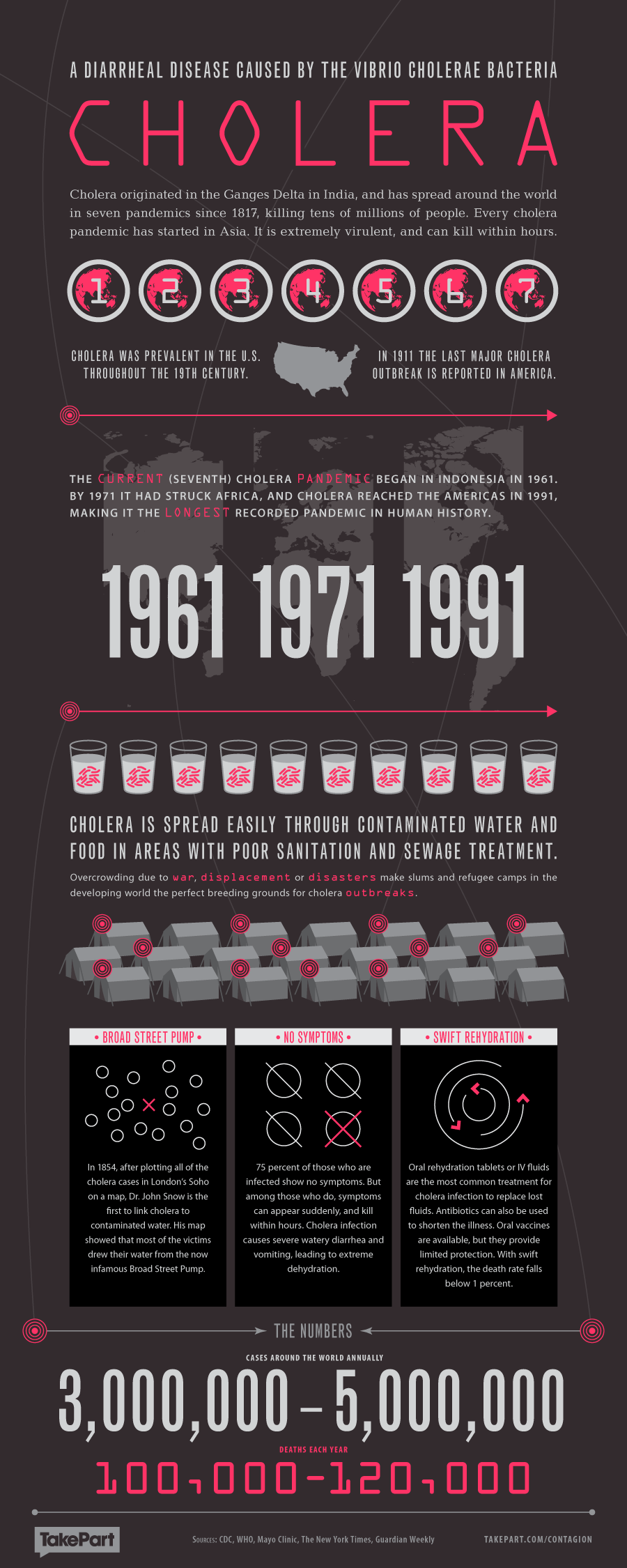 A DIARRHEAL DISEASE CAUSED BY THE VIBRIO CHOLERAE BACTERIA

CHOLERA

Cholera originated in the Ganges Delta in India, and has spread around the world in seven pandemics since 1817, killing tens of millions of people. Every cholera pandemic has started in Asia. It is extremely virulent, and can kill within hours.

1 2 3 4 5 6 7

CHOLERA WAS PREVALENT IN THE U.S. THROUGHOUT THE 19TH CENTURY.

IN 1911 THE LAST MAJOR CHOLERA OUTBREAK IS REPORTED IN AMERICA.

THE CURRENT (SEVENTH) CHOLERA PANDEMIC BEGAN IN INDONESIA IN 1961. BY 1971 IT HAD STRUCK AFRICA, AND CHOLERA REACHED THE AMERICAS IN 1991, MAKING IT THE LONGEST RECORDED PANDEMIC IN HUMAN HISTORY.

1961 1971 1991

CHOLERA IS SPREAD EASILY THROUGH CONTAMINATED WATER AND FOOD IN AREAS WITH POOR SANITATION AND SEWAGE TREATMENT.

Overcrowding due to war, displacement or disasters make slums and refugee camps in the developing world the perfect breeding grounds for cholera outbreaks.

• BROAD STREET PUMP •

In 1854, after plotting all of the cholera cases in London's Soho on a map, Dr. John Snow is the first to link cholera to contaminated water. His map showed that most of the victims drew their water from the now infamous Broad Street Pump.

• NO SYMPTOMS •

75 percent of those who are infected show no symptoms. But among those who do, symptoms can appear suddenly, and kill within hours. Cholera infection causes severe watery diarrhea and vomiting, leading to extreme dehydration.

• SWIFT REHYDRATION •

Oral rehydration tablets or IV fluids are the most common treatment for cholera infection to replace lost fluids. Antibiotics can also be used to shorten the illness. Oral vaccines are available, but they provide limited protection. With swift rehydration, the death rate falls below 1 percent.

THE NUMBERS

CASES AROUND THE WORLD ANNUALLY

3,000,000 – 5,000,000

DEATHS EACH YEAR

100,000-120,000

TakePart

SOURCES: CDC, WHO, Mayo Clinic, The New York Times, Guardian Weekly

TAKEPART.COM/CONTAGION