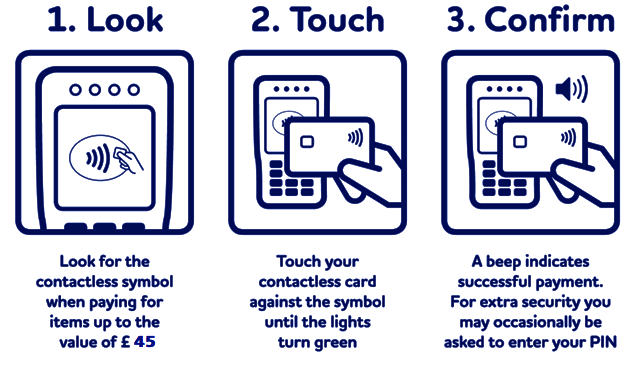 1. Look

Look for the contactless symbol when paying for items up to the value of £ 45

2. Touch

Touch your contactless card against the symbol until the lights turn green

3. Confirm

A beep indicates successful payment. For extra security you may occasionally be asked to enter your PIN