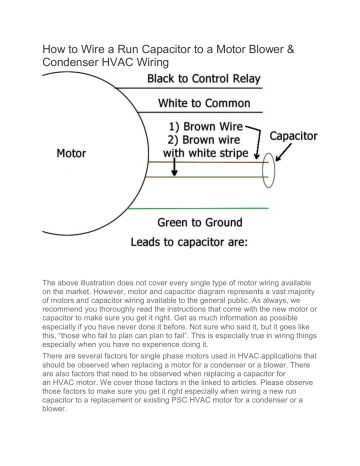 How to Wire a Run Capacitor to a Motor Blower & Condenser HVAC Wiring

Black to Control Relay

White to Common

1) Brown Wire
2) Brown wire with white stripe

Capacitor

Motor

Green to Ground

Leads to capacitor are:

The above illustration does not cover every single type of motor wiring available on the market. However, motor and capacitor diagram represents a vast majority of motors and capacitor wiring available to the general public. As always, we recommend you thoroughly read the instructions that come with the new motor or capacitor to make sure you get it right. Get as much information as possible especially if you have never done it before. Not sure who said it, but it goes like this, "those who fail to plan can plan to fail". This is especially true in wiring things especially when you have no experience doing it.

There are several factors for single phase motors used in HVAC applications that should be observed when replacing a motor for a condenser or a blower. There are also factors that need to be observed when replacing a capacitor for an HVAC motor. We cover those factors in the linked to articles. Please observe those factors to make sure you get it right especially when wiring a new run capacitor to a replacement or existing PSC HVAC motor for a condenser or a blower.