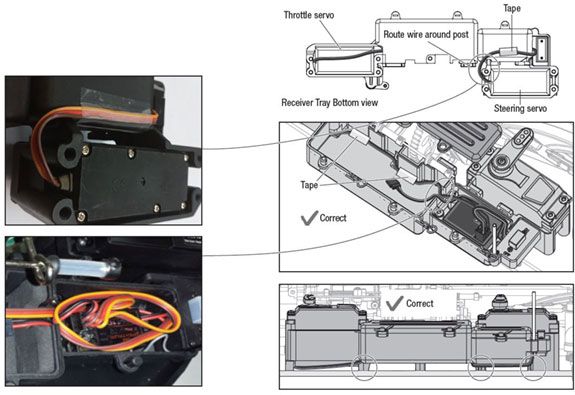 Throttle servo

Tape

Route wire around post

Receiver Tray Bottom view

Steering servo

Tape

Correct

Correct