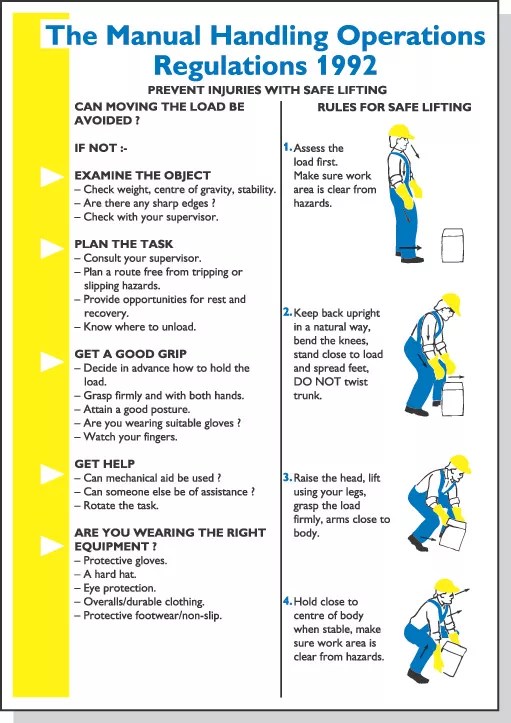 The Manual Handling Operations Regulations 1992

PREVENT INJURIES WITH SAFE LIFTING

CAN MOVING THE LOAD BE AVOIDED ?

IF NOT :-

EXAMINE THE OBJECT
– Check weight, centre of gravity, stability.
– Are there any sharp edges ?
– Check with your supervisor.

PLAN THE TASK
– Consult your supervisor.
– Plan a route free from tripping or slipping hazards.
– Provide opportunities for rest and recovery.
– Know where to unload.

GET A GOOD GRIP
– Decide in advance how to hold the load.
– Grasp firmly and with both hands.
– Attain a good posture.
– Are you wearing suitable gloves ?
– Watch your fingers.

GET HELP
– Can mechanical aid be used ?
– Can someone else be of assistance ?
– Rotate the task.

ARE YOU WEARING THE RIGHT EQUIPMENT ?
– Protective gloves.
– A hard hat.
– Eye protection.
– Overalls/durable clothing.
– Protective footwear/non-slip.

RULES FOR SAFE LIFTING

1. Assess the load first. Make sure work area is clear from hazards.

2. Keep back upright in a natural way, bend the knees, stand close to load and spread feet, DO NOT twist trunk.

3. Raise the head, lift using your legs, grasp the load firmly, arms close to body.

4. Hold close to centre of body when stable, make sure work area is clear from hazards.