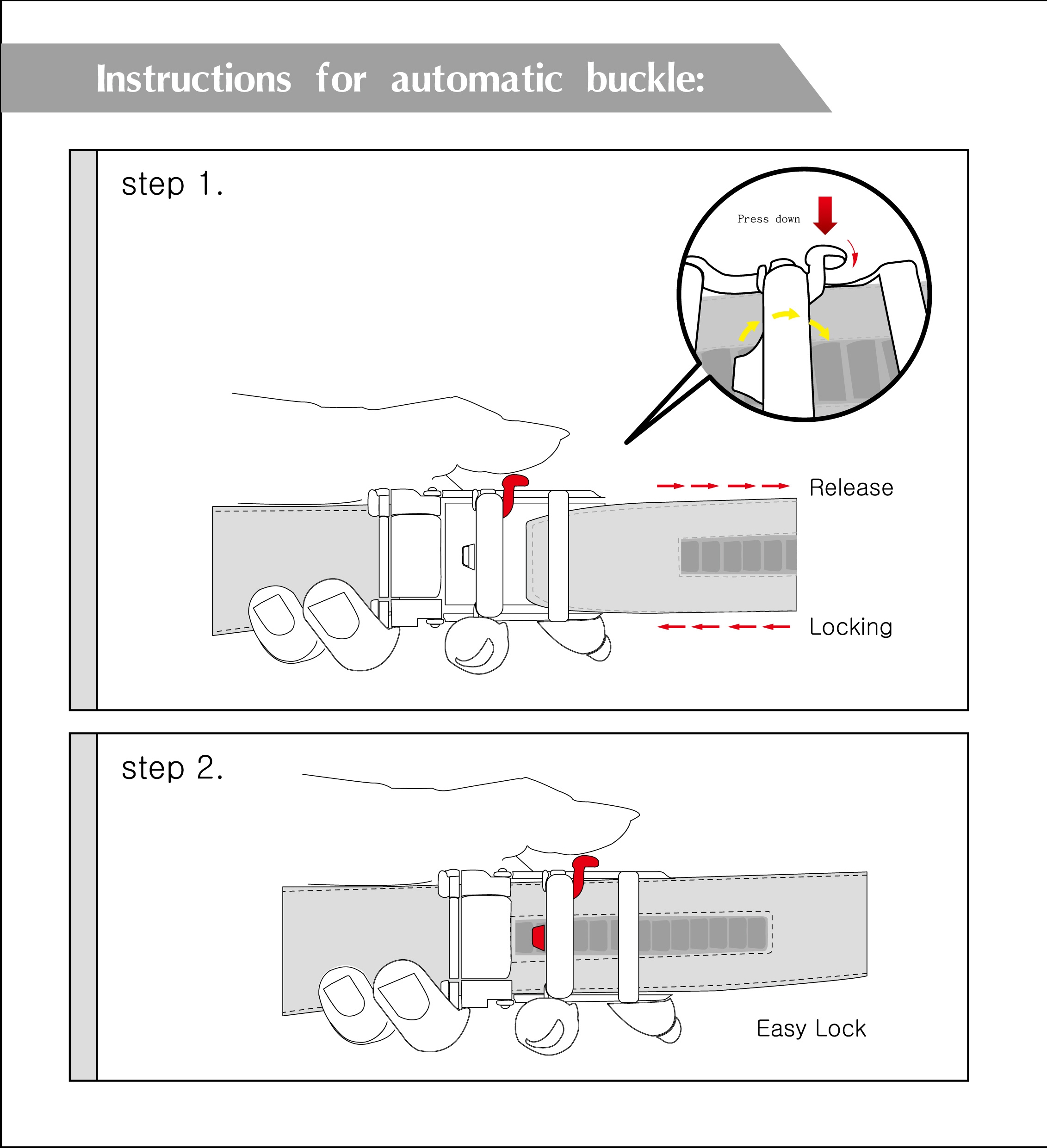 Instructions for automatic buckle:

step 1.

Press down

Release

Locking

step 2.

Easy Lock