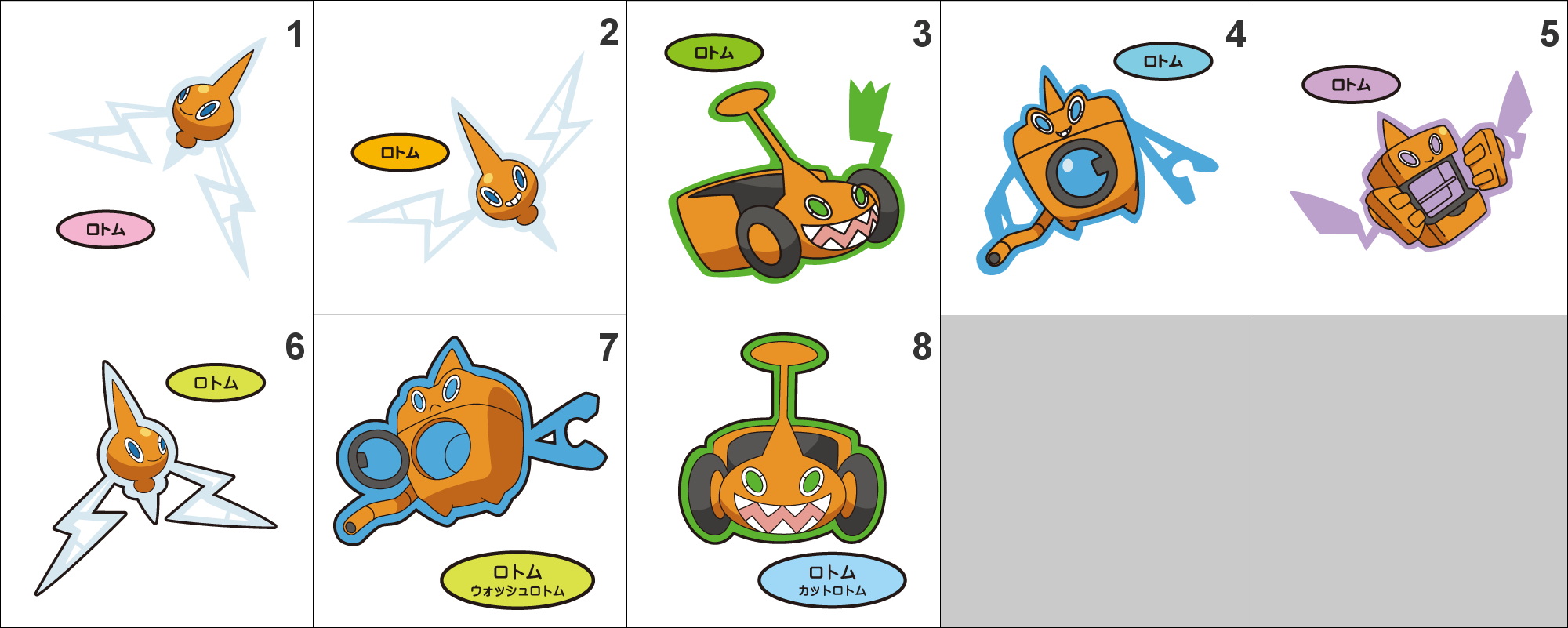 1
ロトム

2
ロトム

3
ロトム

4
ロトム

5
ロトム

6
ロトム

7
ロトム
ウォッシュロトム

8
ロトム
カットロトム