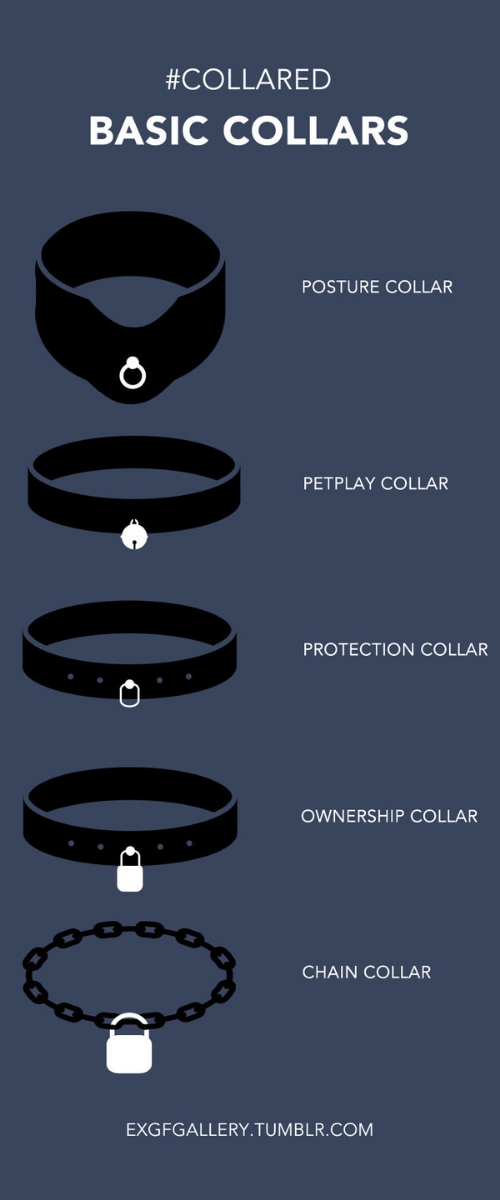 #COLLARED
BASIC COLLARS

POSTURE COLLAR

PETPLAY COLLAR

PROTECTION COLLAR

OWNERSHIP COLLAR

CHAIN COLLAR

EXGFGALLERY.TUMBLR.COM