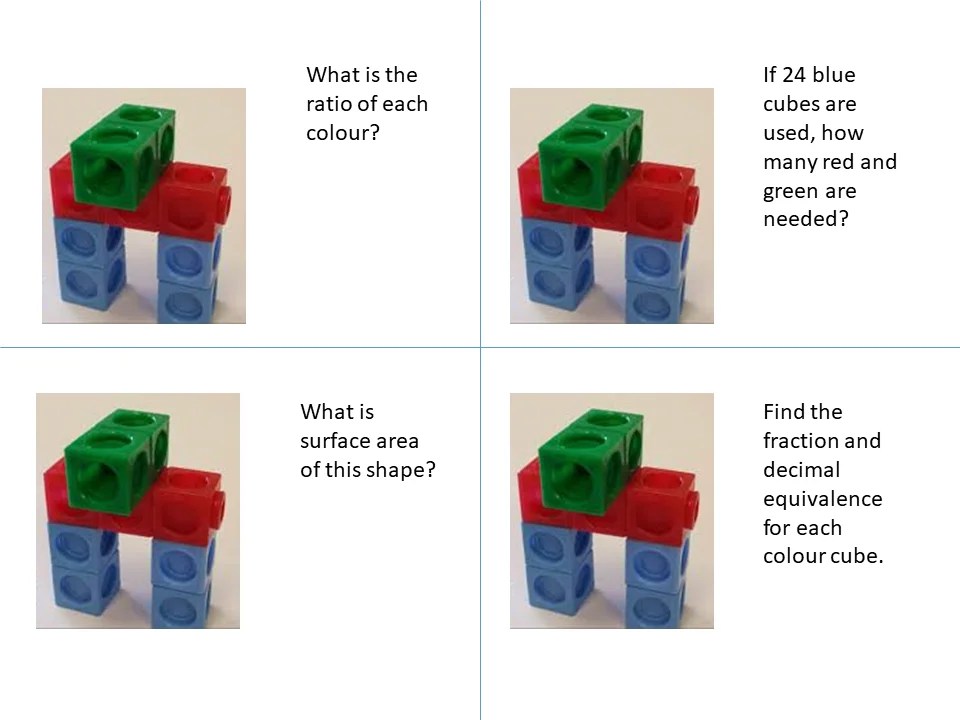 What is the ratio of each colour?

If 24 blue cubes are used, how many red and green are needed?

What is surface area of this shape?

Find the fraction and decimal equivalence for each colour cube.