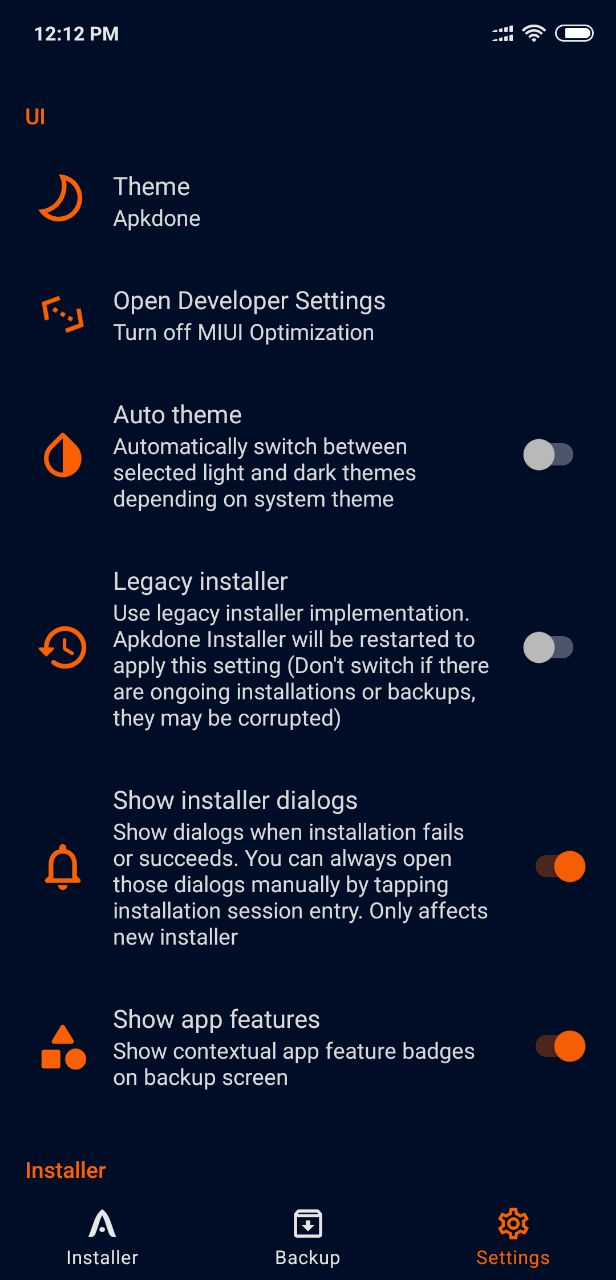 12:12 PM

UI

Theme
Apkdone

Open Developer Settings
Turn off MIUI Optimization

Auto theme
Automatically switch between selected light and dark themes depending on system theme

Legacy installer
Use legacy installer implementation. Apkdone Installer will be restarted to apply this setting (Don't switch if there are ongoing installations or backups, they may be corrupted)

Show installer dialogs
Show dialogs when installation fails or succeeds. You can always open those dialogs manually by tapping installation session entry. Only affects new installer

Show app features
Show contextual app feature badges on backup screen

Installer

Installer
Backup
Settings