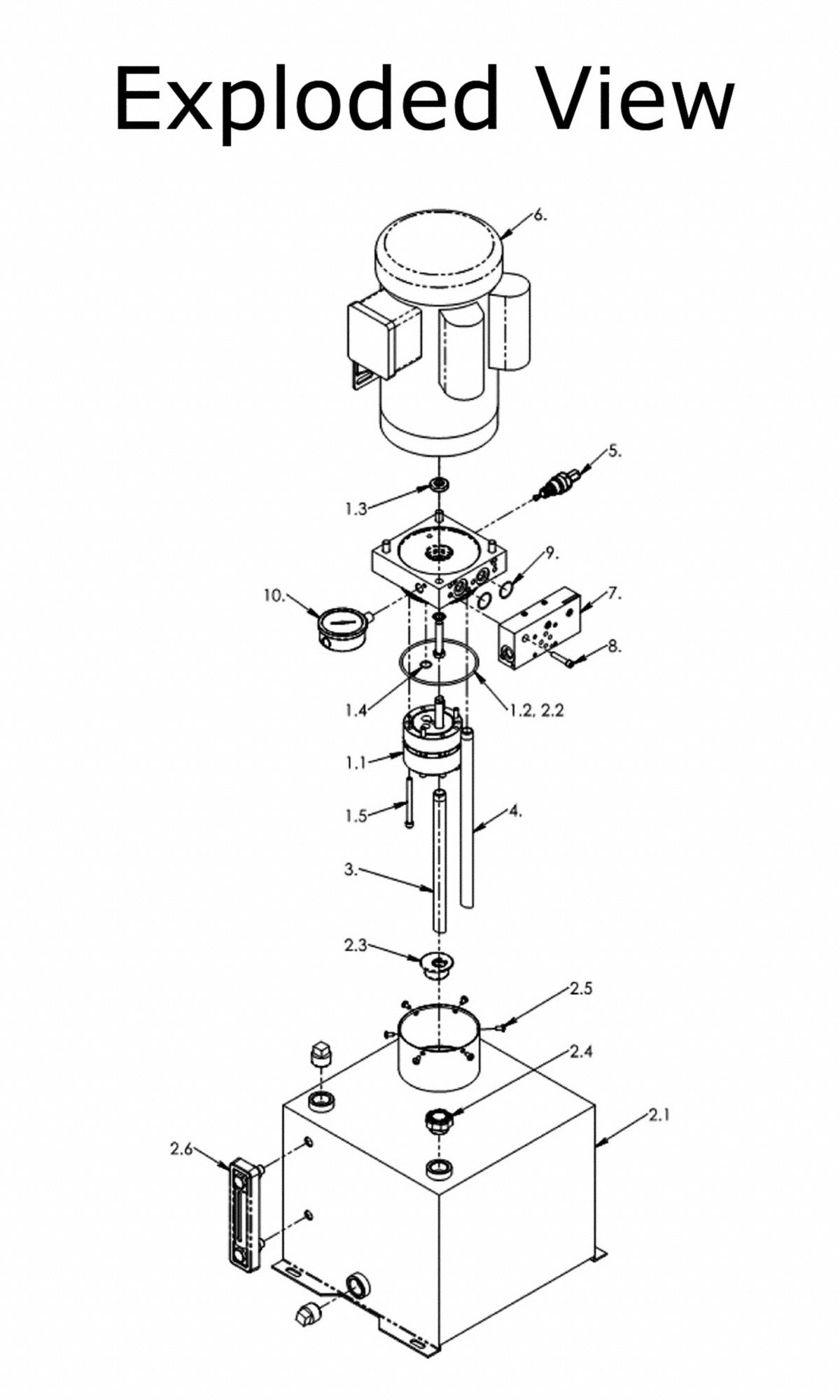 Exploded View

6.

5.

1.3

9.

10.

7.

8.

1.4

1.2, 2.2

1.1

1.5

4.

3.

2.3

2.5

2.4

2.1

2.6