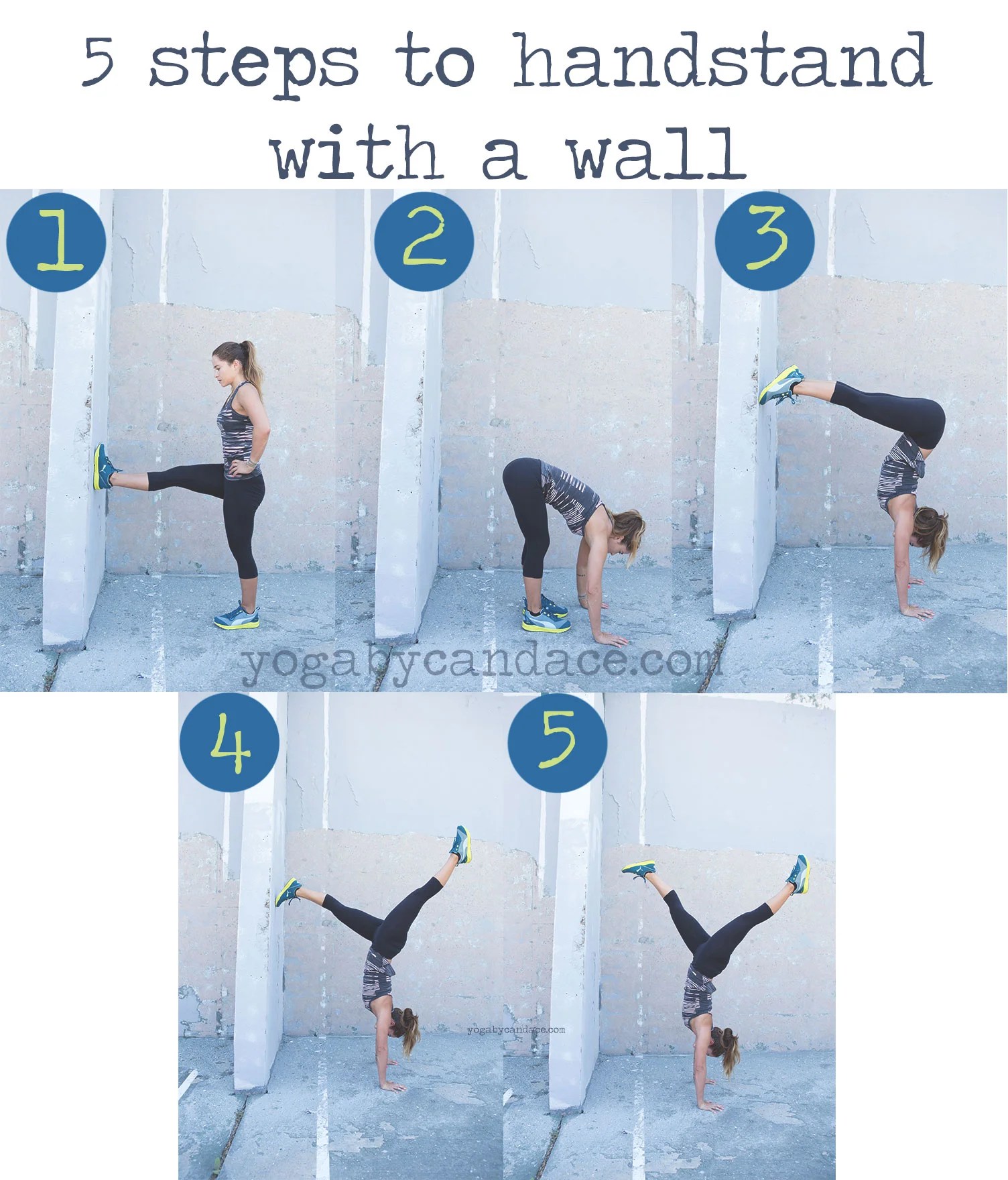 5 steps to handstand with a wall

1

2

3

yogabycandace.com

4

5

yogabycandace.com