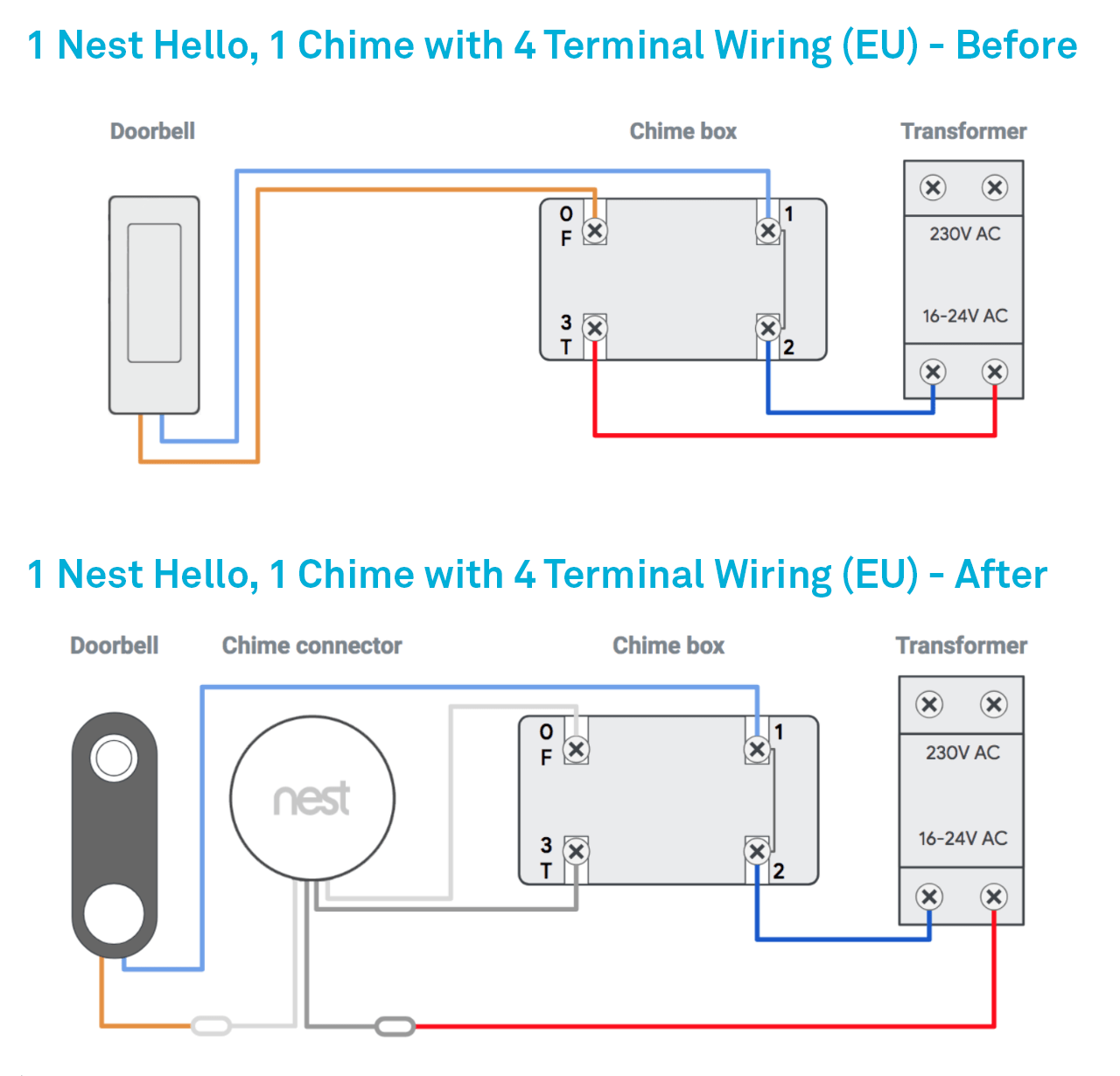 1 Nest Hello, 1 Chime with 4 Terminal Wiring (EU) - Before

Doorbell

Chime box

Transformer

O
F

1

3
T

2

230V AC

16-24V AC

1 Nest Hello, 1 Chime with 4 Terminal Wiring (EU) - After

Doorbell

Chime connector

Chime box

Transformer

nest

O
F

1

3
T

2

230V AC

16-24V AC