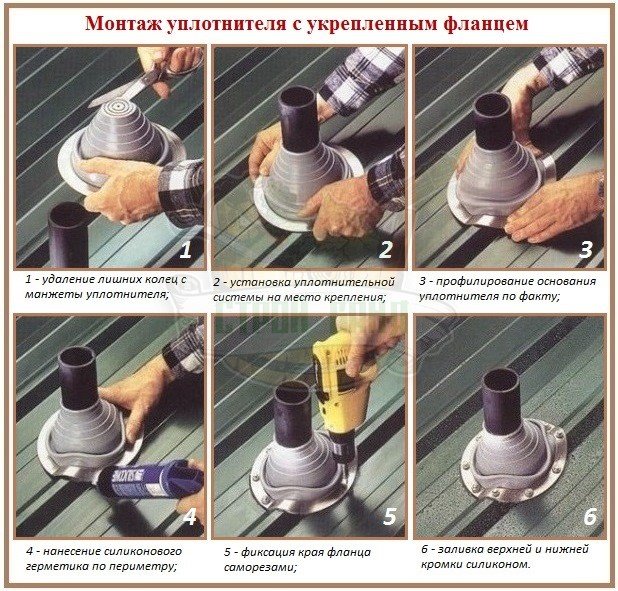 Монтаж уплотнителя с укрепленным фланцем

1

1 - удаление лишних колец с манжеты уплотнителя;

2

2 - установка уплотнительной системы на место крепления;

3

3 - профилирование основания уплотнителя по факту;

4

4 - нанесение силиконового герметика по периметру;

5

5 - фиксация края фланца саморезами;

6

6 - заливка верхней и нижней кромки силиконом.