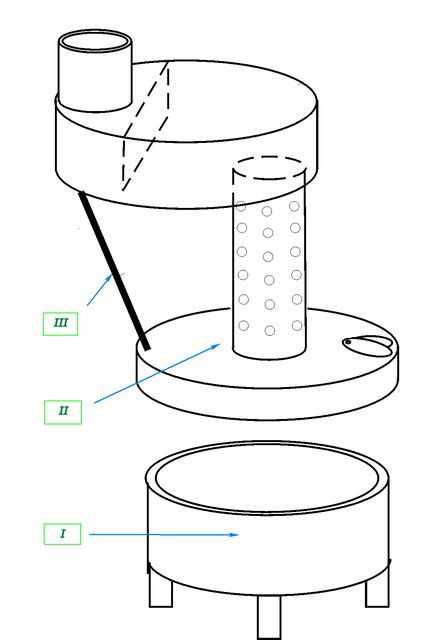 III

II

I