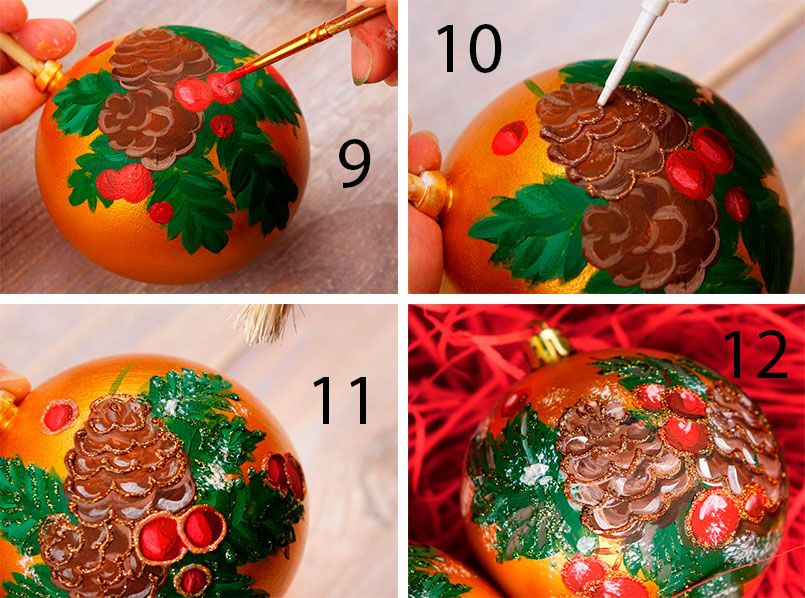 9

10

11

12