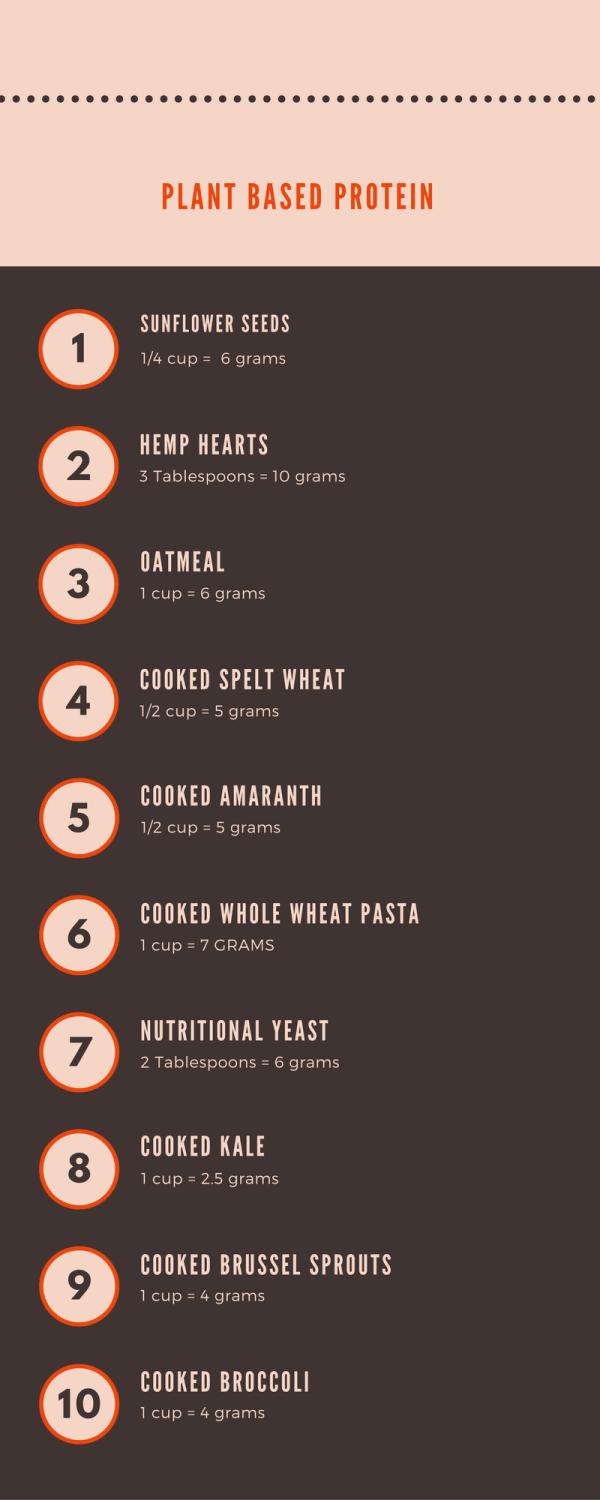 PLANT BASED PROTEIN

1
SUNFLOWER SEEDS
1/4 cup = 6 grams

2
HEMP HEARTS
3 Tablespoons = 10 grams

3
OATMEAL
1 cup = 6 grams

4
COOKED SPELT WHEAT
1/2 cup = 5 grams

5
COOKED AMARANTH
1/2 cup = 5 grams

6
COOKED WHOLE WHEAT PASTA
1 cup = 7 GRAMS

7
NUTRITIONAL YEAST
2 Tablespoons = 6 grams

8
COOKED KALE
1 cup = 2.5 grams

9
COOKED BRUSSEL SPROUTS
1 cup = 4 grams

10
COOKED BROCCOLI
1 cup = 4 grams