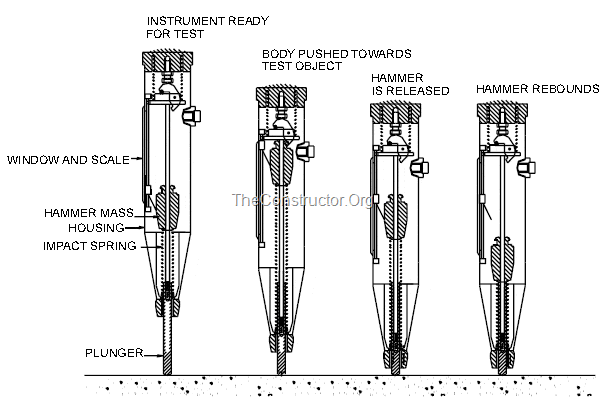 INSTRUMENT READY FOR TEST

BODY PUSHED TOWARDS TEST OBJECT

HAMMER IS RELEASED

HAMMER REBOUNDS

WINDOW AND SCALE

HAMMER MASS

HOUSING

IMPACT SPRING

PLUNGER

TheConstructor.Org