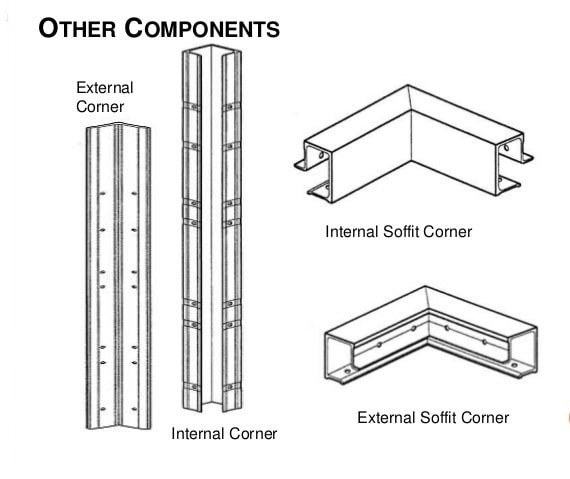 OTHER COMPONENTS

External Corner

Internal Corner

Internal Soffit Corner

External Soffit Corner