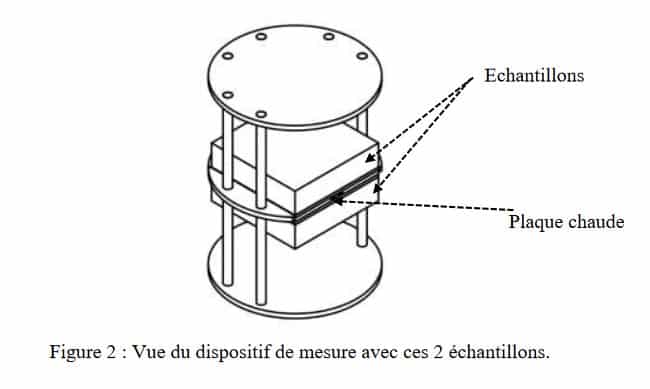 Echantillons

Plaque chaude

Figure 2 : Vue du dispositif de mesure avec ces 2 échantillons.