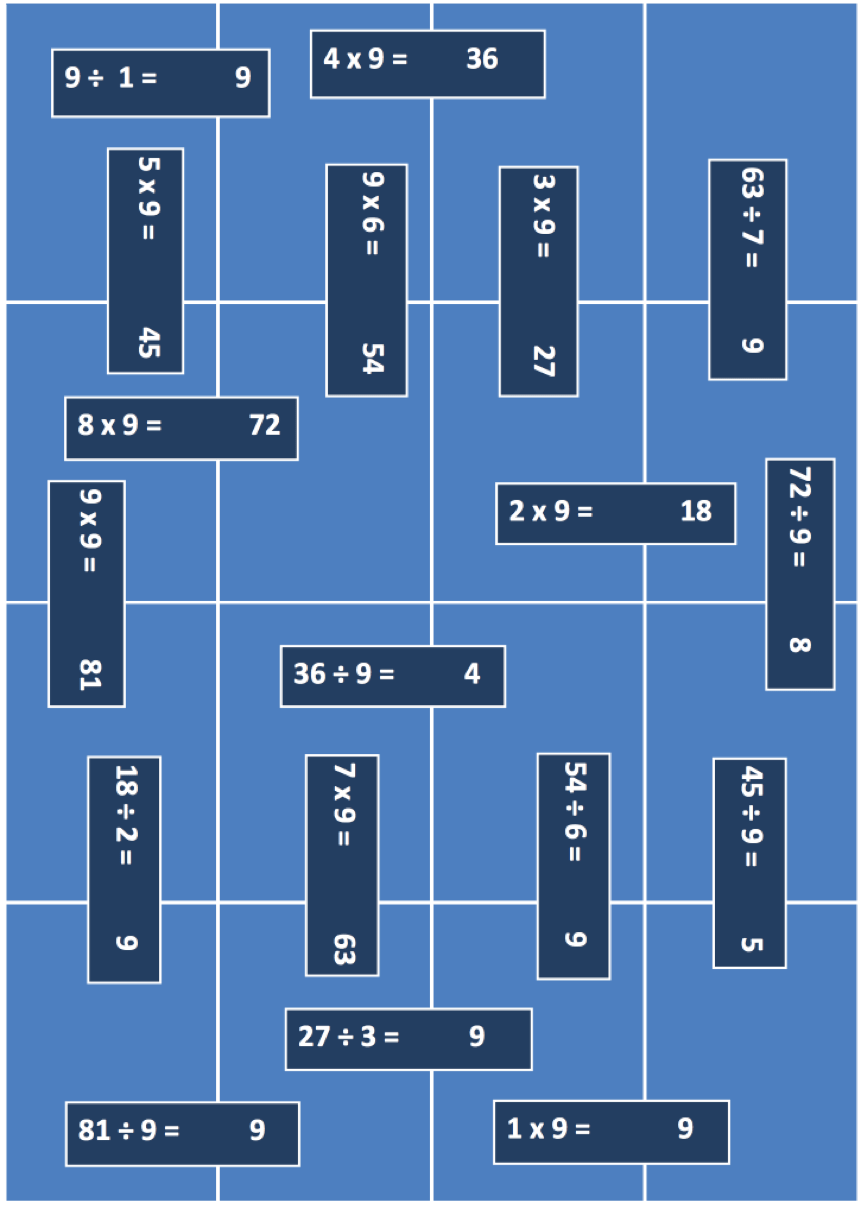 9 ÷ 1 = 9

4 x 9 = 36

5 x 9 = 45

9 x 6 = 54

3 x 9 = 27

63 ÷ 7 = 9

8 x 9 = 72

9 x 9 = 81

2 x 9 = 18

72 ÷ 9 = 8

36 ÷ 9 = 4

18 ÷ 2 = 9

7 x 9 = 63

54 ÷ 6 = 9

45 ÷ 9 = 5

27 ÷ 3 = 9

81 ÷ 9 = 9

1 x 9 = 9