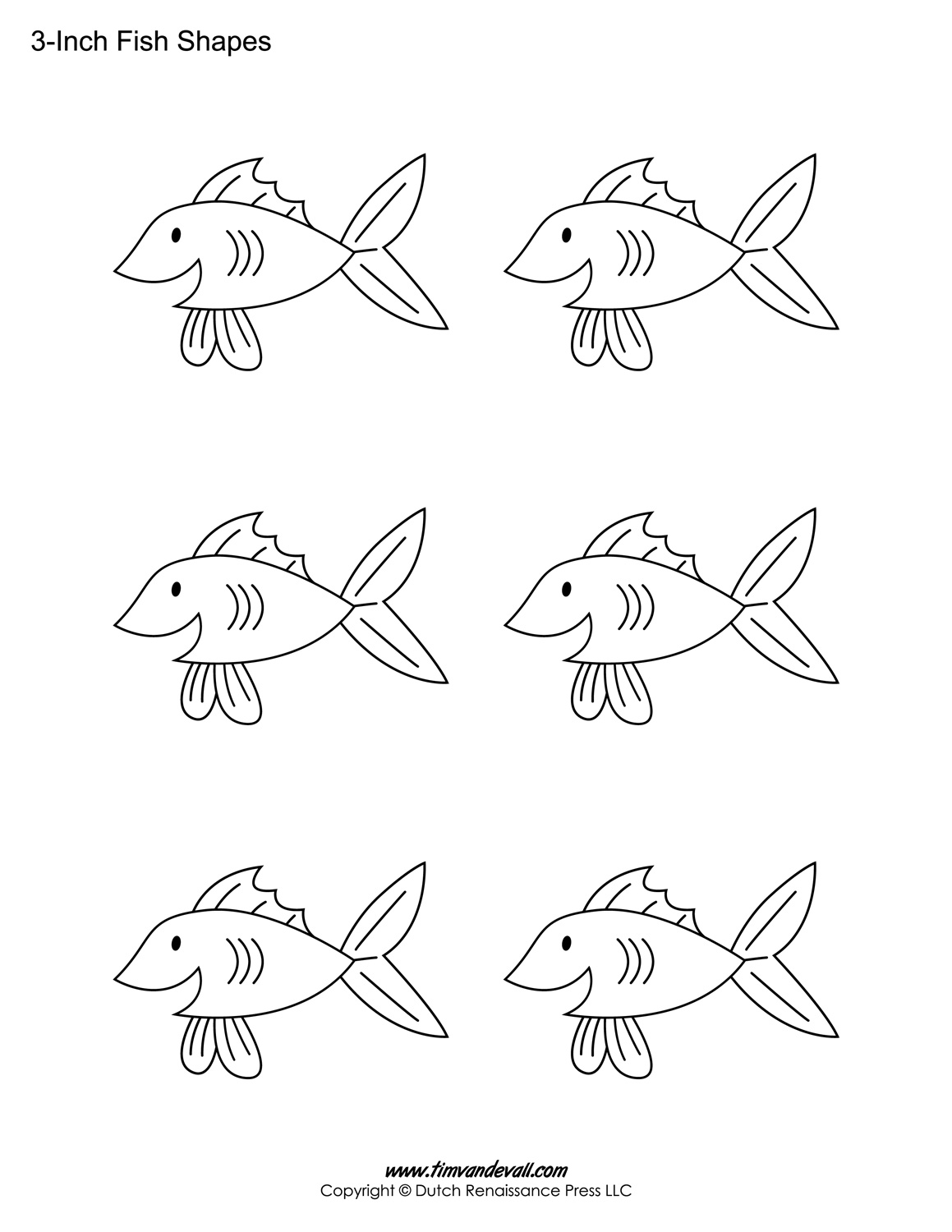 3-Inch Fish Shapes

www.timvandevall.com
Copyright © Dutch Renaissance Press LLC