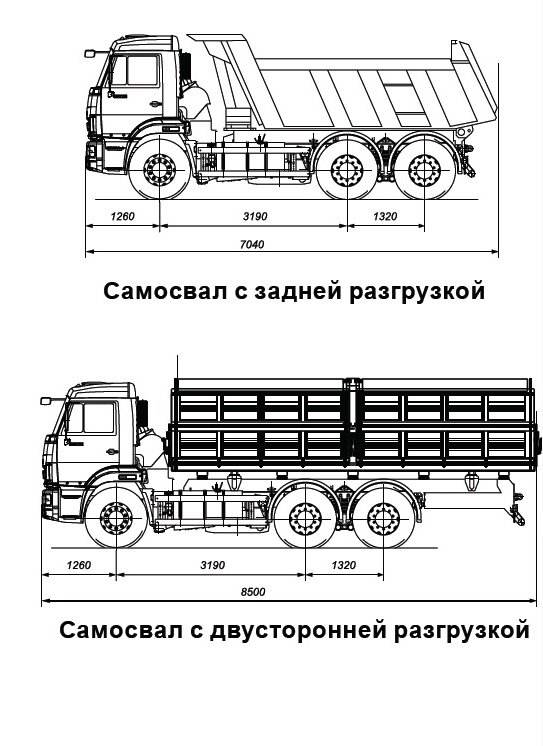 1260
3190
1320
7040

Самосвал с задней разгрузкой

1260
3190
1320
8500

Самосвал с двусторонней разгрузкой