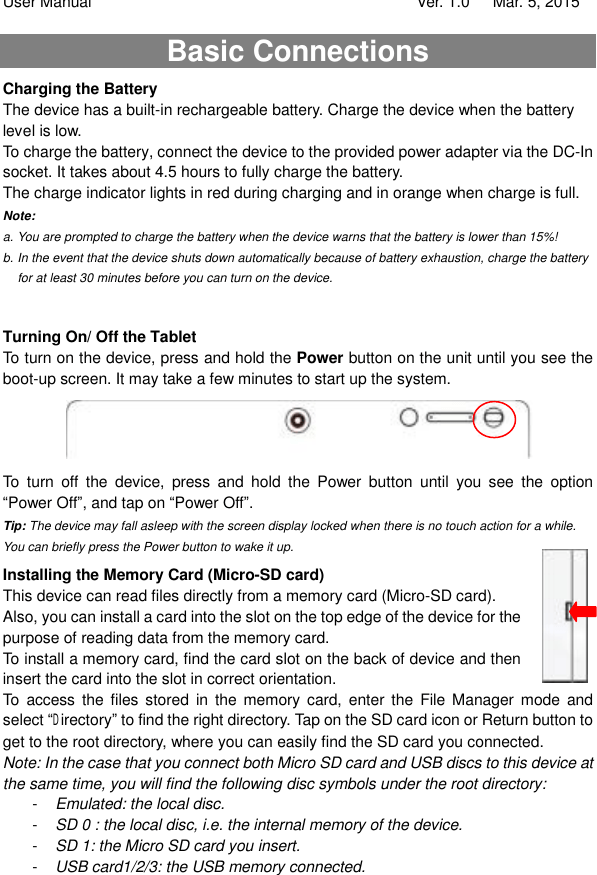 User Manual Ver. 1.0 Mar. 5, 2015

Basic Connections

Charging the Battery
The device has a built-in rechargeable battery. Charge the device when the battery level is low.
To charge the battery, connect the device to the provided power adapter via the DC-In socket. It takes about 4.5 hours to fully charge the battery.
The charge indicator lights in red during charging and in orange when charge is full.
Note:
a. You are prompted to charge the battery when the device warns that the battery is lower than 15%!
b. In the event that the device shuts down automatically because of battery exhaustion, charge the battery for at least 30 minutes before you can turn on the device.

Turning On/ Off the Tablet
To turn on the device, press and hold the Power button on the unit until you see the boot-up screen. It may take a few minutes to start up the system.

To turn off the device, press and hold the Power button until you see the option “Power Off”, and tap on “Power Off”.
Tip: The device may fall asleep with the screen display locked when there is no touch action for a while. You can briefly press the Power button to wake it up.

Installing the Memory Card (Micro-SD card)
This device can read files directly from a memory card (Micro-SD card).
Also, you can install a card into the slot on the top edge of the device for the purpose of reading data from the memory card.
To install a memory card, find the card slot on the back of device and then insert the card into the slot in correct orientation.
To access the files stored in the memory card, enter the File Manager mode and select “Directory” to find the right directory. Tap on the SD card icon or Return button to get to the root directory, where you can easily find the SD card you connected.
Note: In the case that you connect both Micro SD card and USB discs to this device at the same time, you will find the following disc symbols under the root directory:
- Emulated: the local disc.
- SD 0 : the local disc, i.e. the internal memory of the device.
- SD 1: the Micro SD card you insert.
- USB card1/2/3: the USB memory connected.