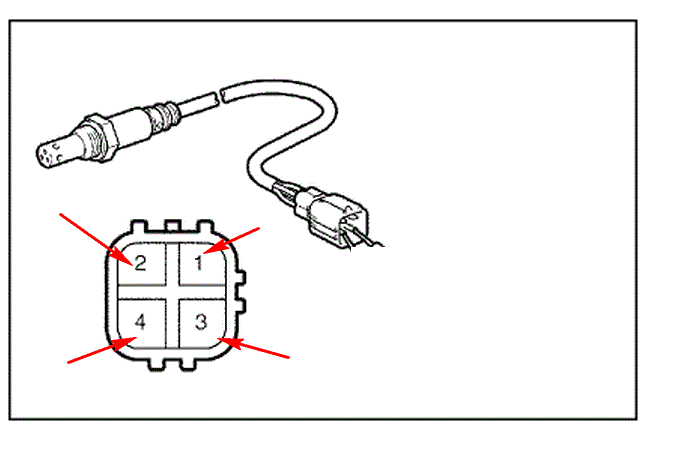 2
1
4
3