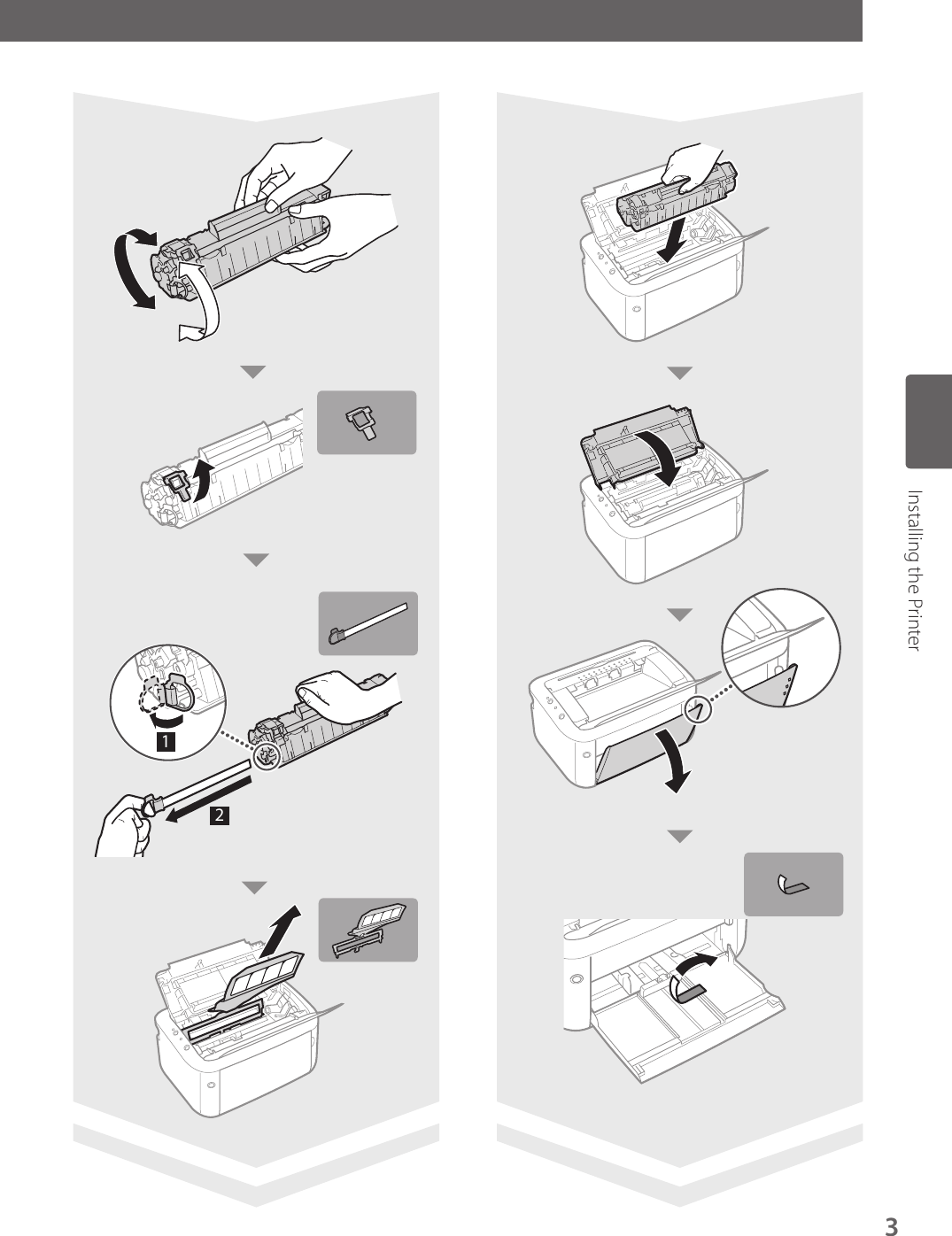 1

2

Installing the Printer

3