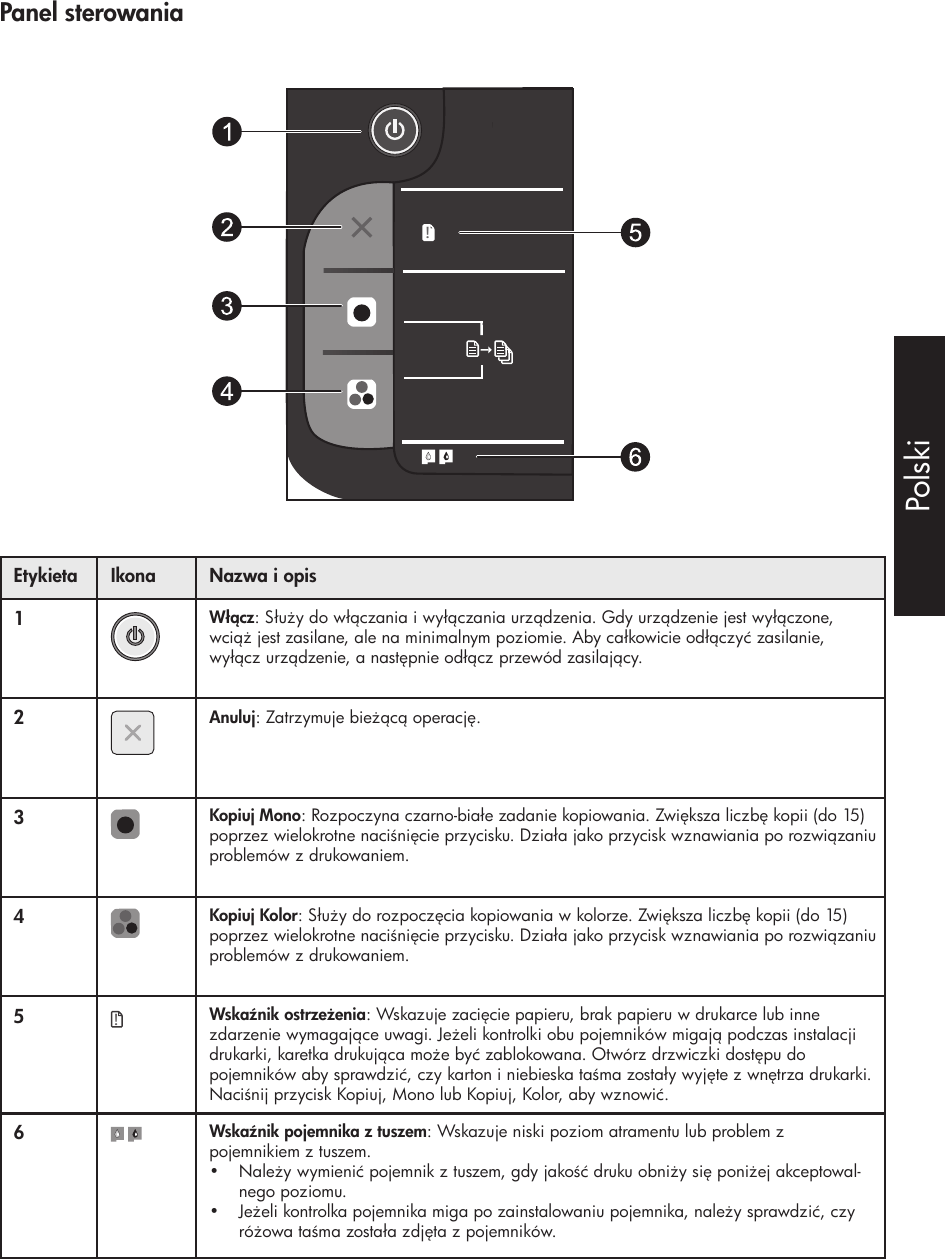 Panel sterowania

1
2
3
4
5
6

Polski

| Etykieta | Ikona | Nazwa i opis |
|---|---|---|
| 1 | | **Włącz**: Służy do włączania i wyłączania urządzenia. Gdy urządzenie jest wyłączone, wciąż jest zasilane, ale na minimalnym poziomie. Aby całkowicie odłączyć zasilanie, wyłącz urządzenie, a następnie odłącz przewód zasilający. |
| 2 | | **Anuluj**: Zatrzymuje bieżącą operację. |
| 3 | | **Kopiuj Mono**: Rozpoczyna czarno-białe zadanie kopiowania. Zwiększa liczbę kopii (do 15) poprzez wielokrotne naciśnięcie przycisku. Działa jako przycisk wznawiania po rozwiązaniu problemów z drukowaniem. |
| 4 | | **Kopiuj Kolor**: Służy do rozpoczęcia kopiowania w kolorze. Zwiększa liczbę kopii (do 15) poprzez wielokrotne naciśnięcie przycisku. Działa jako przycisk wznawiania po rozwiązaniu problemów z drukowaniem. |
| 5 | | **Wskaźnik ostrzeżenia**: Wskazuje zacięcie papieru, brak papieru w drukarce lub inne zdarzenie wymagające uwagi. Jeżeli kontrolki obu pojemników migają podczas instalacji drukarki, karetka drukująca może być zablokowana. Otwórz drzwiczki dostępu do pojemników aby sprawdzić, czy karton i niebieska taśma zostały wyjęte z wnętrza drukarki. Naciśnij przycisk Kopiuj, Mono lub Kopiuj, Kolor, aby wznowić. |
| 6 | | **Wskaźnik pojemnika z tuszem**: Wskazuje niski poziom atramentu lub problem z pojemnikiem z tuszem. • Należy wymienić pojemnik z tuszem, gdy jakość druku obniży się poniżej akceptowalnego poziomu. • Jeżeli kontrolka pojemnika miga po zainstalowaniu pojemnika, należy sprawdzić, czy różowa taśma została zdjęta z pojemników. |