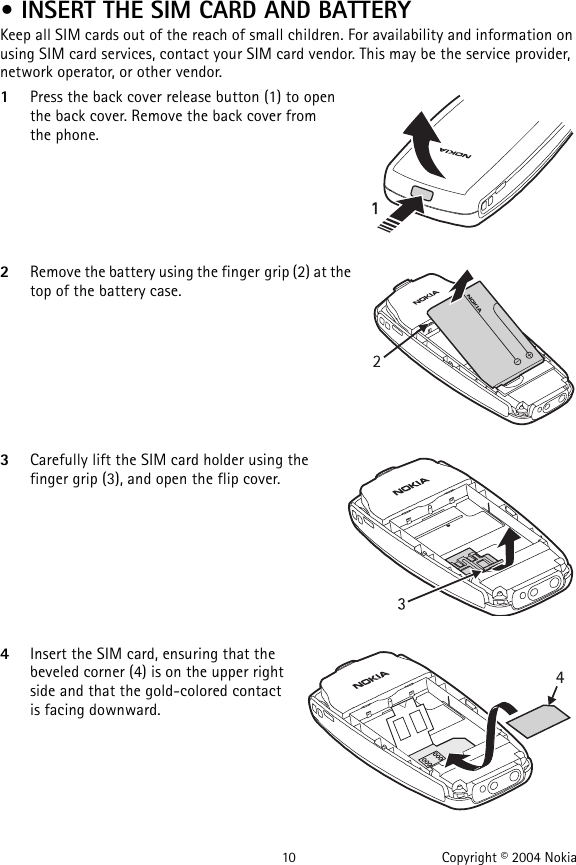 • INSERT THE SIM CARD AND BATTERY

Keep all SIM cards out of the reach of small children. For availability and information on using SIM card services, contact your SIM card vendor. This may be the service provider, network operator, or other vendor.

1 Press the back cover release button (1) to open the back cover. Remove the back cover from the phone.

NOKIA

1

2 Remove the battery using the finger grip (2) at the top of the battery case.

NOKIA

NOKIA

2

3 Carefully lift the SIM card holder using the finger grip (3), and open the flip cover.

NOKIA

3

4 Insert the SIM card, ensuring that the beveled corner (4) is on the upper right side and that the gold-colored contact is facing downward.

NOKIA

4

10 Copyright © 2004 Nokia