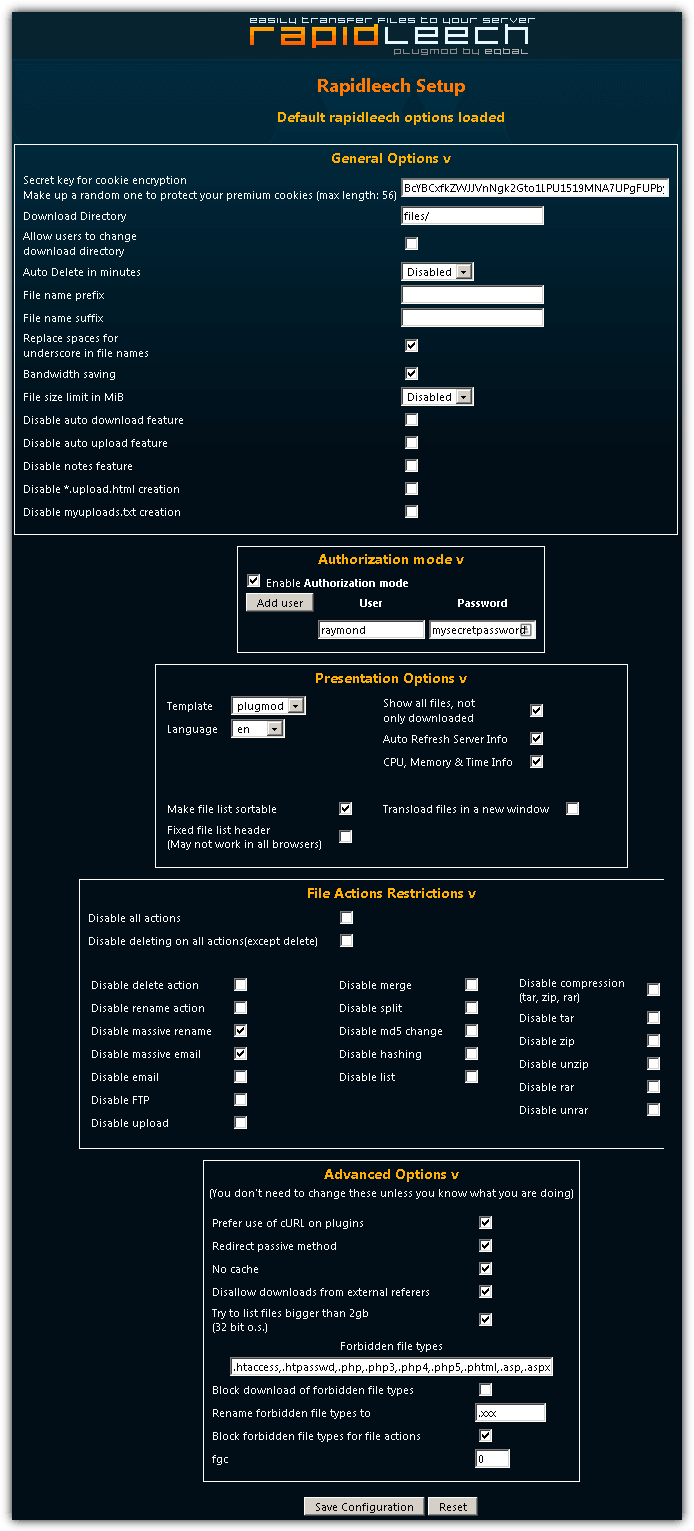 easily transfer files to your server
rapidleech
plugmod by eqbal

Rapidleech Setup

Default rapidleech options loaded

General Options v

Secret key for cookie encryption
Make up a random one to protect your premium cookies (max length: 56)
BcYBCxfkZWJJVnNgk2Gto1LPU1519MNA7UPgFUPb

Download Directory
files/

Allow users to change download directory

Auto Delete in minutes
Disabled

File name prefix

File name suffix

Replace spaces for underscore in file names

Bandwidth saving

File size limit in MiB
Disabled

Disable auto download feature

Disable auto upload feature

Disable notes feature

Disable *.upload.html creation

Disable myuploads.txt creation

Authorization mode v

Enable Authorization mode

Add user
User
Password
raymond
mysecretpassword

Presentation Options v

Template
plugmod

Language
en

Show all files, not only downloaded

Auto Refresh Server Info

CPU, Memory & Time Info

Make file list sortable

Transload files in a new window

Fixed file list header
(May not work in all browsers)

File Actions Restrictions v

Disable all actions

Disable deleting on all actions(except delete)

Disable delete action

Disable rename action

Disable massive rename

Disable massive email

Disable email

Disable FTP

Disable upload

Disable merge

Disable split

Disable md5 change

Disable hashing

Disable list

Disable compression (tar, zip, rar)

Disable tar

Disable zip

Disable unzip

Disable rar

Disable unrar

Advanced Options v
(You don't need to change these unless you know what you are doing)

Prefer use of cURL on plugins

Redirect passive method

No cache

Disallow downloads from external referers

Try to list files bigger than 2gb
(32 bit o.s.)

Forbidden file types
.htaccess,.htpasswd,.php,.php3,.php4,.php5,.phtml,.asp,.aspx

Block download of forbidden file types

Rename forbidden file types to
.xxx

Block forbidden file types for file actions

fgc
0

Save Configuration
Reset