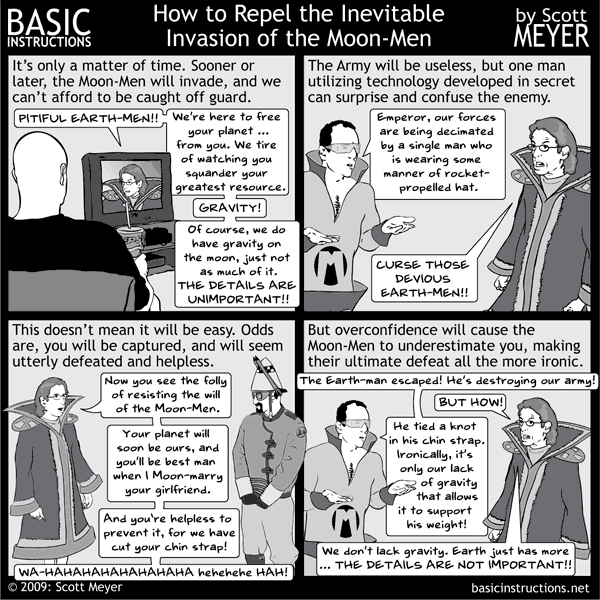 BASIC INSTRUCTIONS

How to Repel the Inevitable Invasion of the Moon-Men

by Scott MEYER

It's only a matter of time. Sooner or later, the Moon-Men will invade, and we can't afford to be caught off guard.

PITIFUL EARTH-MEN!!

We're here to free your planet ... from you. We tire of watching you squander your greatest resource.

GRAVITY!

Of course, we do have gravity on the moon, just not as much of it. THE DETAILS ARE UNIMPORTANT!!

The Army will be useless, but one man utilizing technology developed in secret can surprise and confuse the enemy.

Emperor, our forces are being decimated by a single man who is wearing some manner of rocket-propelled hat.

CURSE THOSE DEVIOUS EARTH-MEN!!

This doesn't mean it will be easy. Odds are, you will be captured, and will seem utterly defeated and helpless.

Now you see the folly of resisting the will of the Moon-Men.

Your planet will soon be ours, and you'll be best man when I Moon-marry your girlfriend.

And you're helpless to prevent it, for we have cut your chin strap!

WA-HAHAHAHAHAHAHAHA hehehehe HAH!

But overconfidence will cause the Moon-Men to underestimate you, making their ultimate defeat all the more ironic.

The Earth-man escaped! He's destroying our army!

BUT HOW!

He tied a knot in his chin strap. Ironically, it's only our lack of gravity that allows it to support his weight!

We don't lack gravity. Earth just has more ... THE DETAILS ARE NOT IMPORTANT!!

© 2009: Scott Meyer

basicinstructions.net