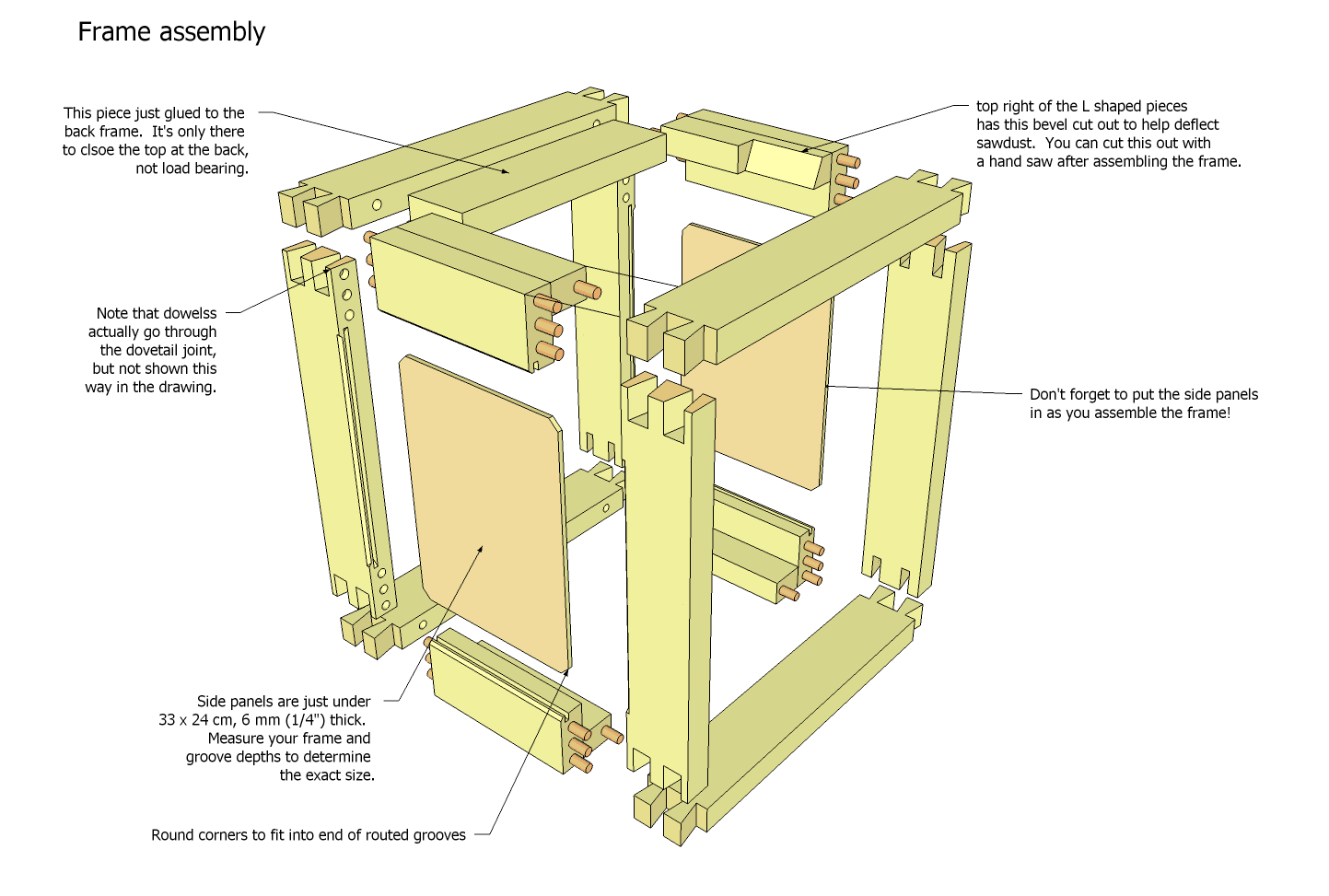 Frame assembly

This piece just glued to the back frame. It's only there to clsoe the top at the back, not load bearing.

top right of the L shaped pieces has this bevel cut out to help deflect sawdust. You can cut this out with a hand saw after assembling the frame.

Note that dowelss actually go through the dovetail joint, but not shown this way in the drawing.

Don't forget to put the side panels in as you assemble the frame!

Side panels are just under 33 x 24 cm, 6 mm (1/4") thick. Measure your frame and groove depths to determine the exact size.

Round corners to fit into end of routed grooves