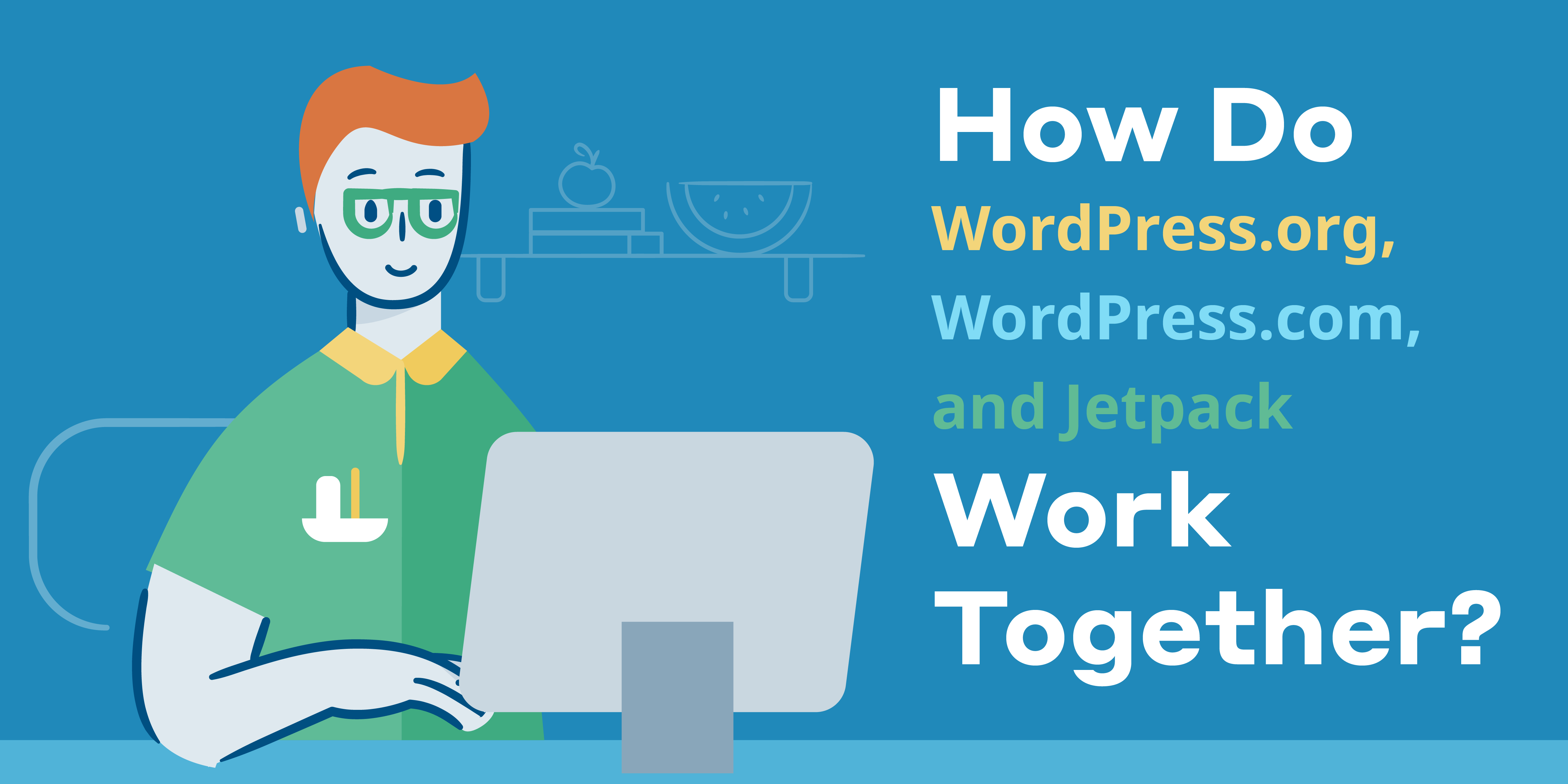 How Do WordPress.org, WordPress.com, and Jetpack Work Together?