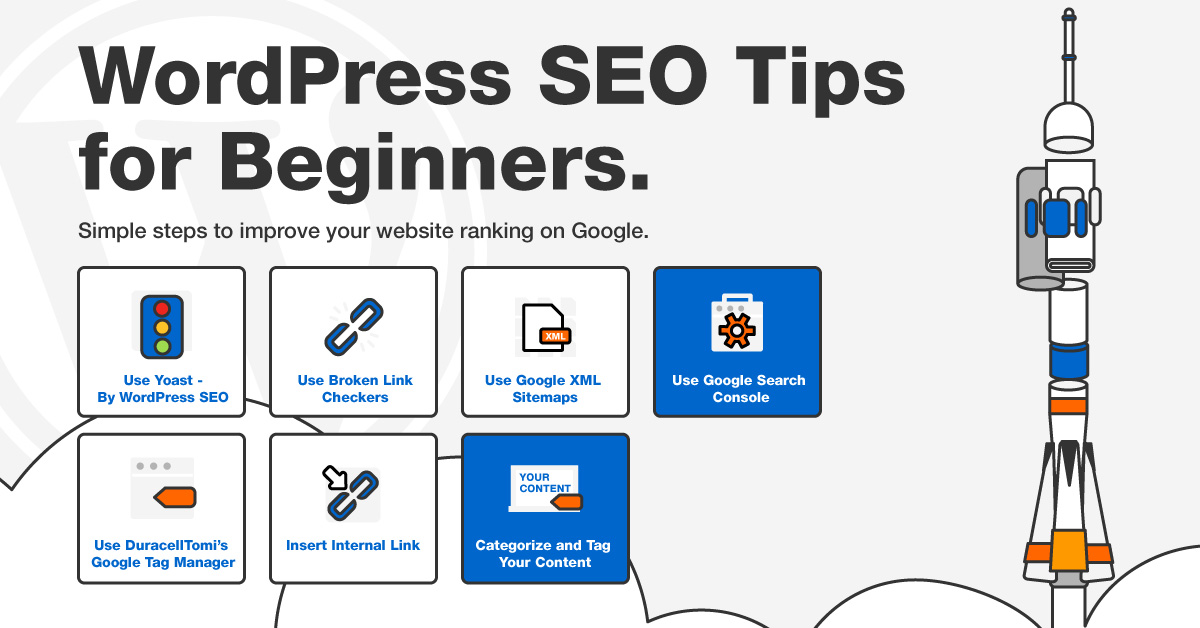 WordPress SEO Tips for Beginners.

Simple steps to improve your website ranking on Google.

Use Yoast - By WordPress SEO

Use Broken Link Checkers

XML

Use Google XML Sitemaps

Use Google Search Console

Use DuracellTomi's Google Tag Manager

Insert Internal Link

YOUR CONTENT

Categorize and Tag Your Content