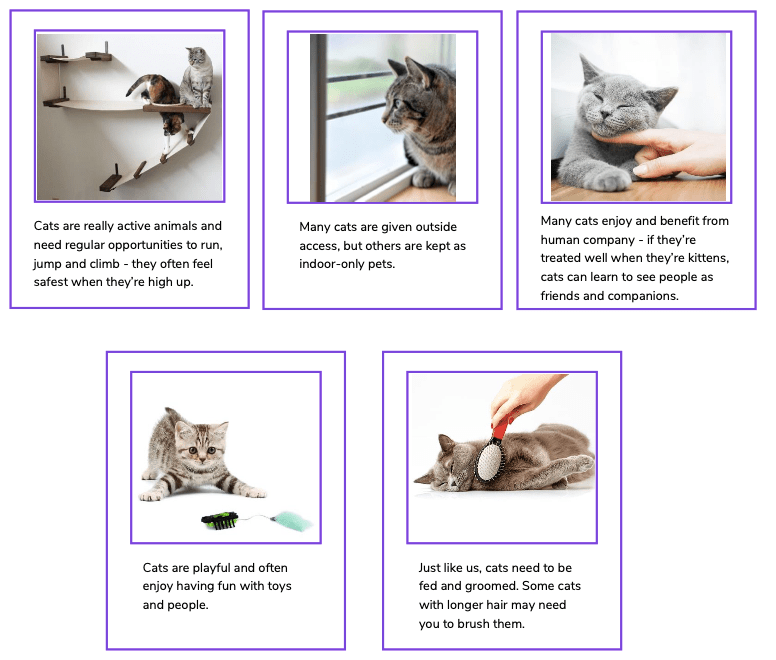 Cats are really active animals and need regular opportunities to run, jump and climb - they often feel safest when they're high up.

Many cats are given outside access, but others are kept as indoor-only pets.

Many cats enjoy and benefit from human company - if they're treated well when they're kittens, cats can learn to see people as friends and companions.

Cats are playful and often enjoy having fun with toys and people.

Just like us, cats need to be fed and groomed. Some cats with longer hair may need you to brush them.