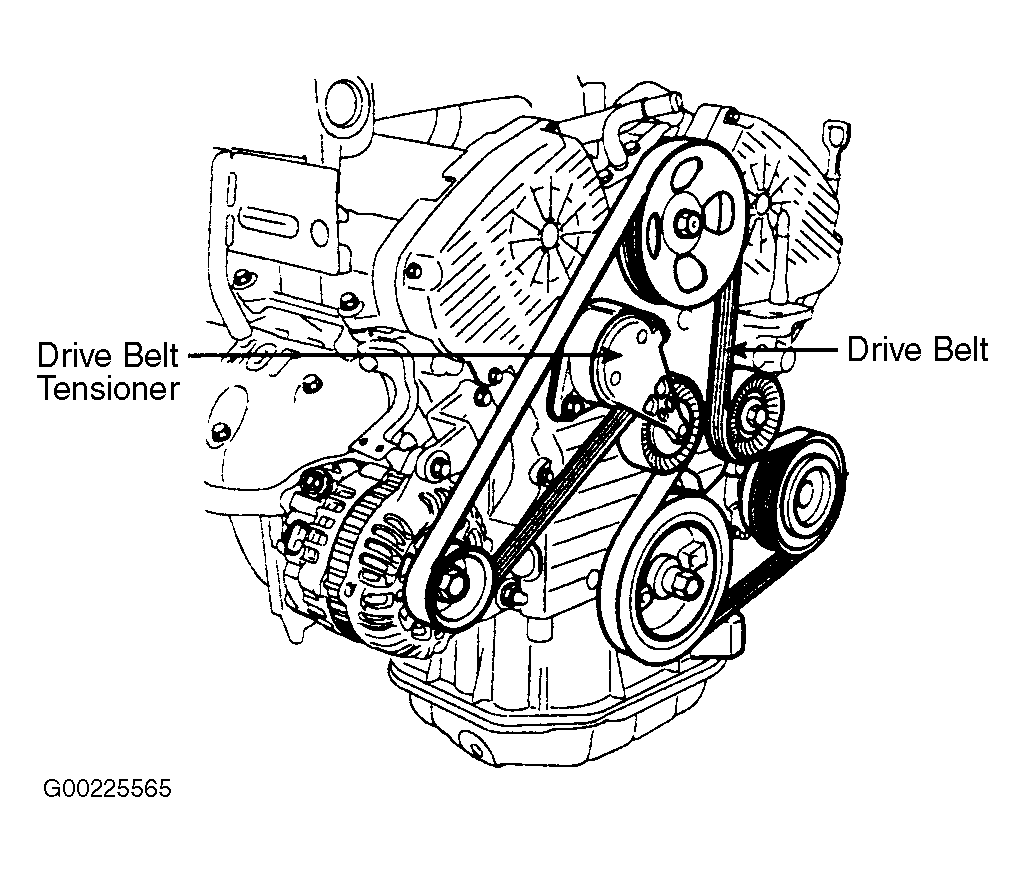 Drive Belt
Tensioner

Drive Belt

G00225565