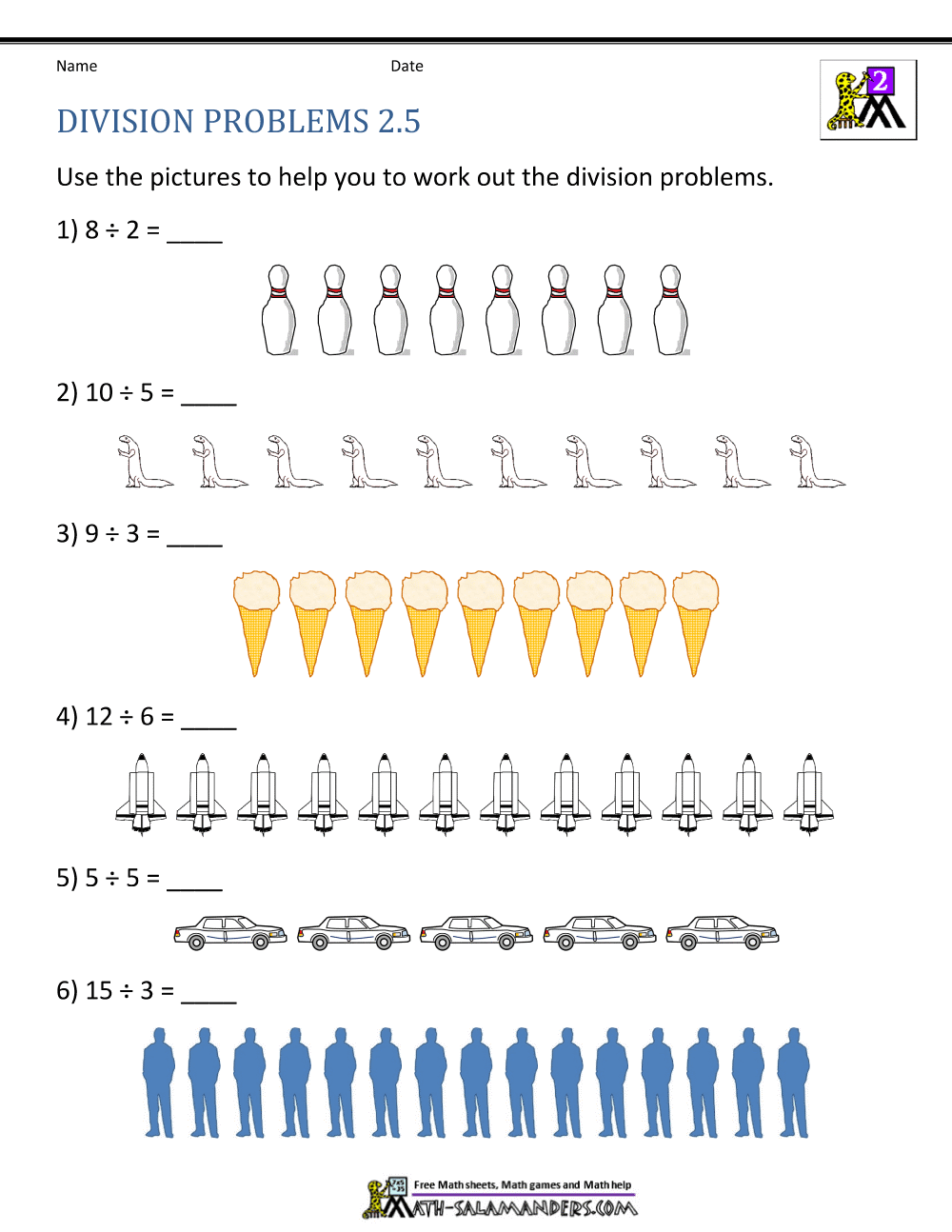 Name Date

2

DIVISION PROBLEMS 2.5

Use the pictures to help you to work out the division problems.

1) $8 \div 2 =$ _____

2) $10 \div 5 =$ _____

3) $9 \div 3 =$ _____

4) $12 \div 6 =$ _____

5) $5 \div 5 =$ _____

6) $15 \div 3 =$ _____

Free Math sheets, Math games and Math help
MATH-SALAMANDERS.COM