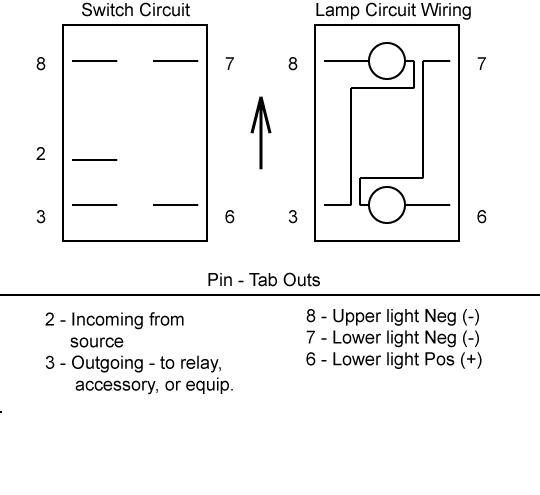 Switch Circuit

8
7
2
3
6

Lamp Circuit Wiring

8
7
3
6

Pin - Tab Outs

2 - Incoming from source
3 - Outgoing - to relay, accessory, or equip.

8 - Upper light Neg (-)
7 - Lower light Neg (-)
6 - Lower light Pos (+)