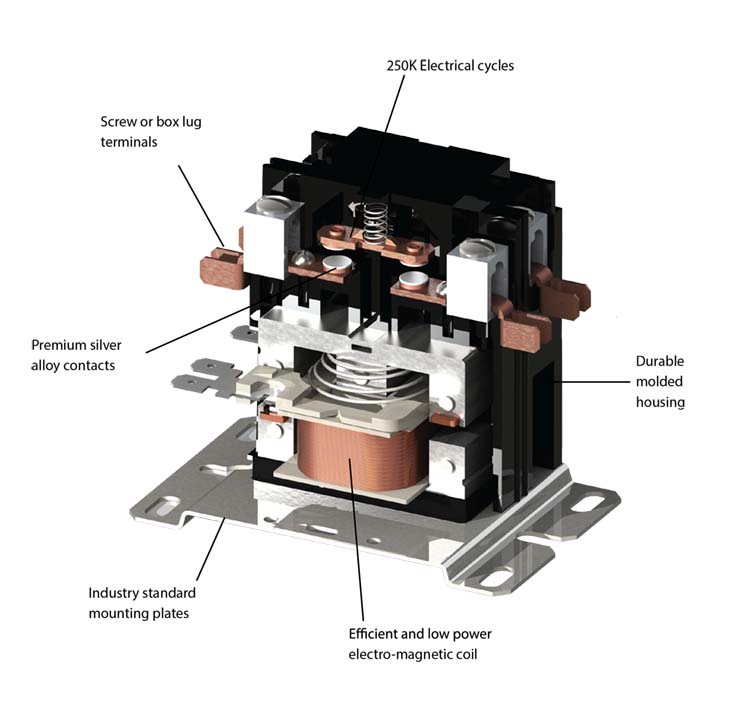 250K Electrical cycles

Screw or box lug terminals

Premium silver alloy contacts

Durable molded housing

Industry standard mounting plates

Efficient and low power electro-magnetic coil