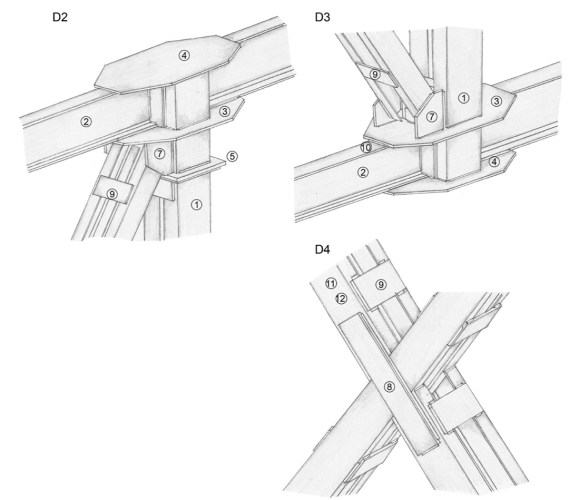 D2

④

②

③

⑦

⑤

⑨

①

D3

⑨

①

③

⑦

⑩

②

④

D4

⑪

⑫

⑨

⑧