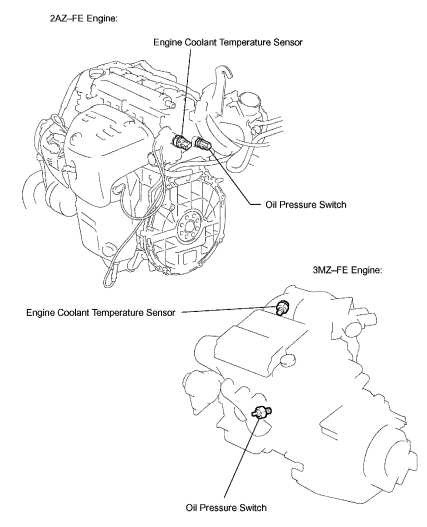 2AZ–FE Engine:

Engine Coolant Temperature Sensor

Oil Pressure Switch

3MZ–FE Engine:

Engine Coolant Temperature Sensor

Oil Pressure Switch