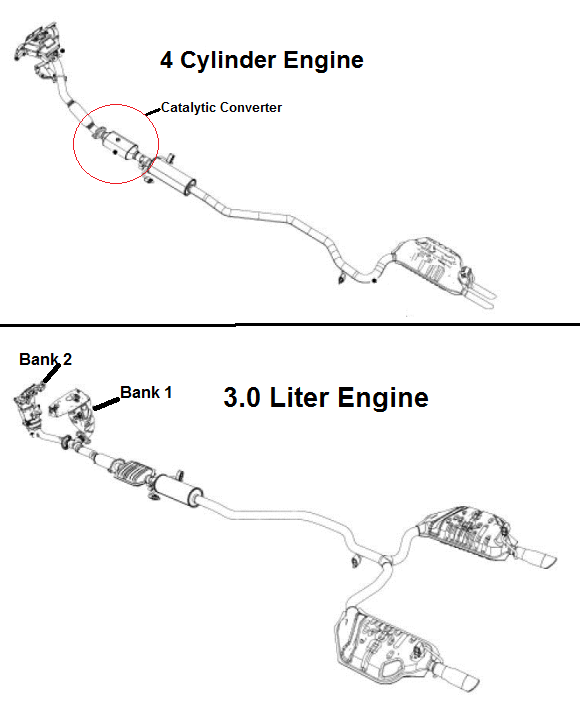 4 Cylinder Engine

Catalytic Converter

Bank 2

Bank 1

3.0 Liter Engine