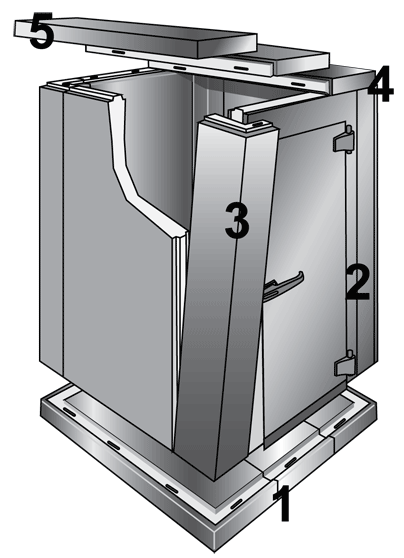 5
4
3
2
1