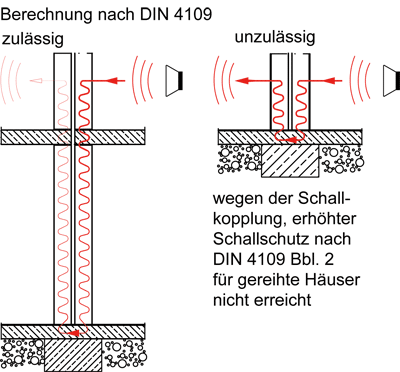 Berechnung nach DIN 4109

zulässig

unzulässig

wegen der Schallkopplung, erhöhter Schallschutz nach DIN 4109 Bbl. 2 für gereihte Häuser nicht erreicht