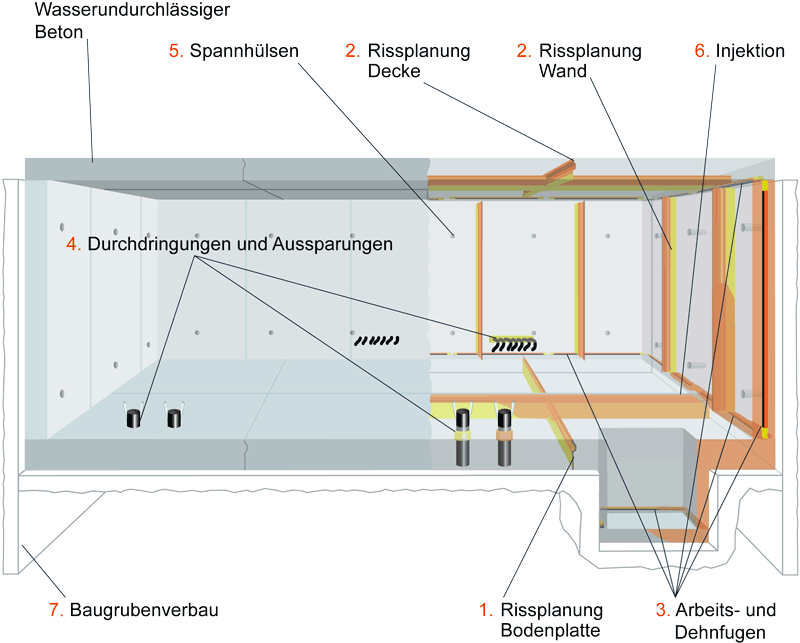 Wasserundurchlässiger Beton

5. Spannhülsen

2. Rissplanung Decke

2. Rissplanung Wand

6. Injektion

4. Durchdringungen und Aussparungen

7. Baugrubenverbau

1. Rissplanung Bodenplatte

3. Arbeits- und Dehnfugen