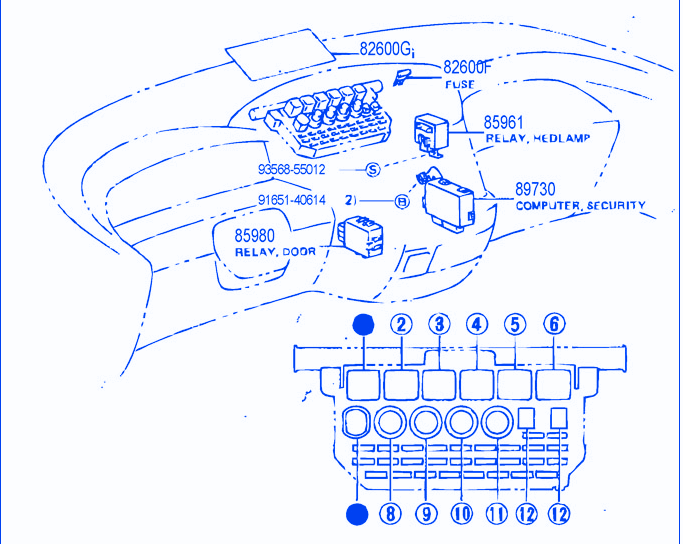 82600G

82600F
FUSE

85961
RELAY, HEDLAMP

93568-55012
S

91651-40614
2) B

89730
COMPUTER, SECURITY

85980
RELAY, DOOR

2 3 4 5 6

8 9 10 11 12 12