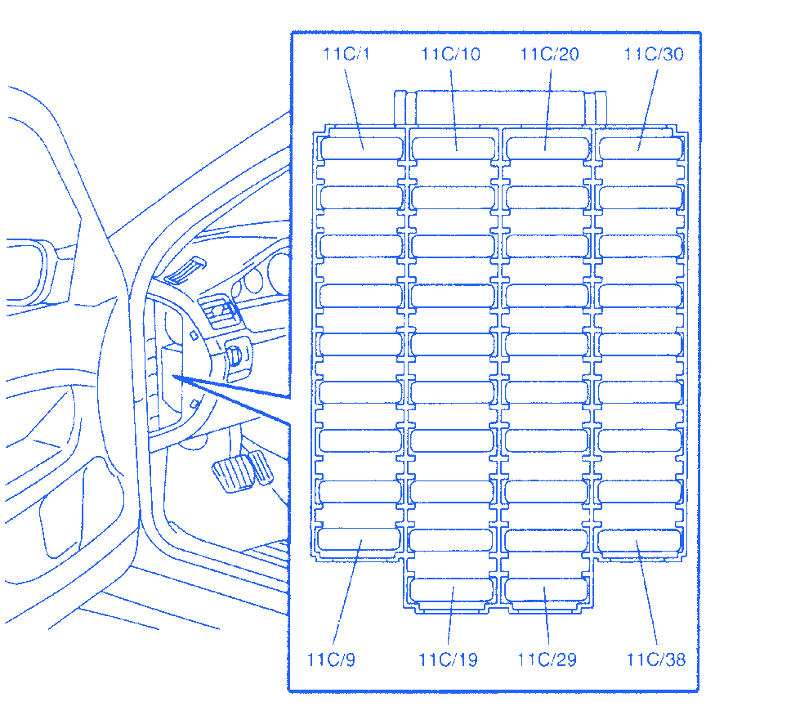 11C/1
11C/10
11C/20
11C/30
11C/9
11C/19
11C/29
11C/38